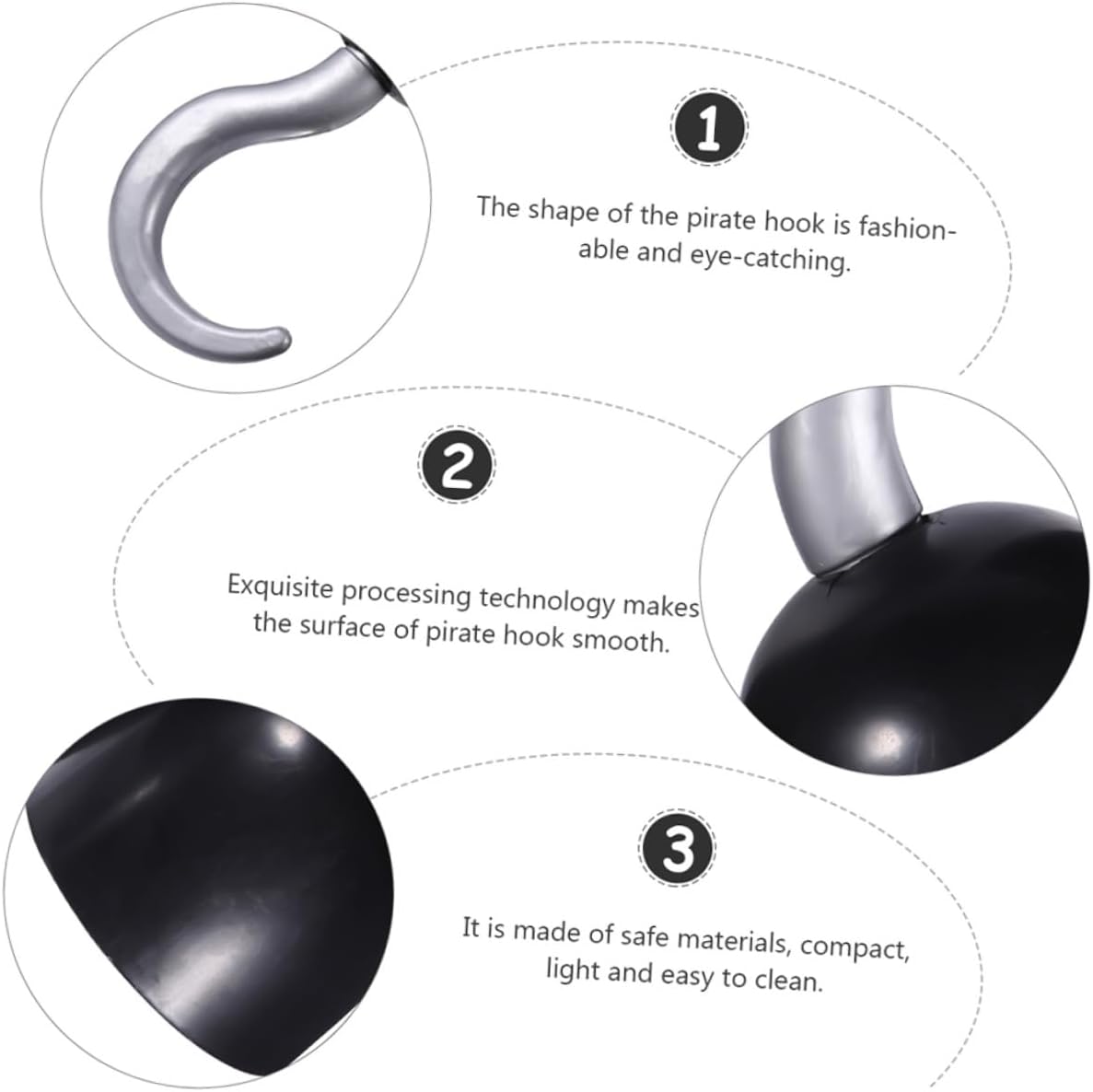 1

The shape of the pirate hook is fashionable and eye-catching.

2

Exquisite processing technology makes the surface of pirate hook smooth.

3

It is made of safe materials, compact, light and easy to clean.