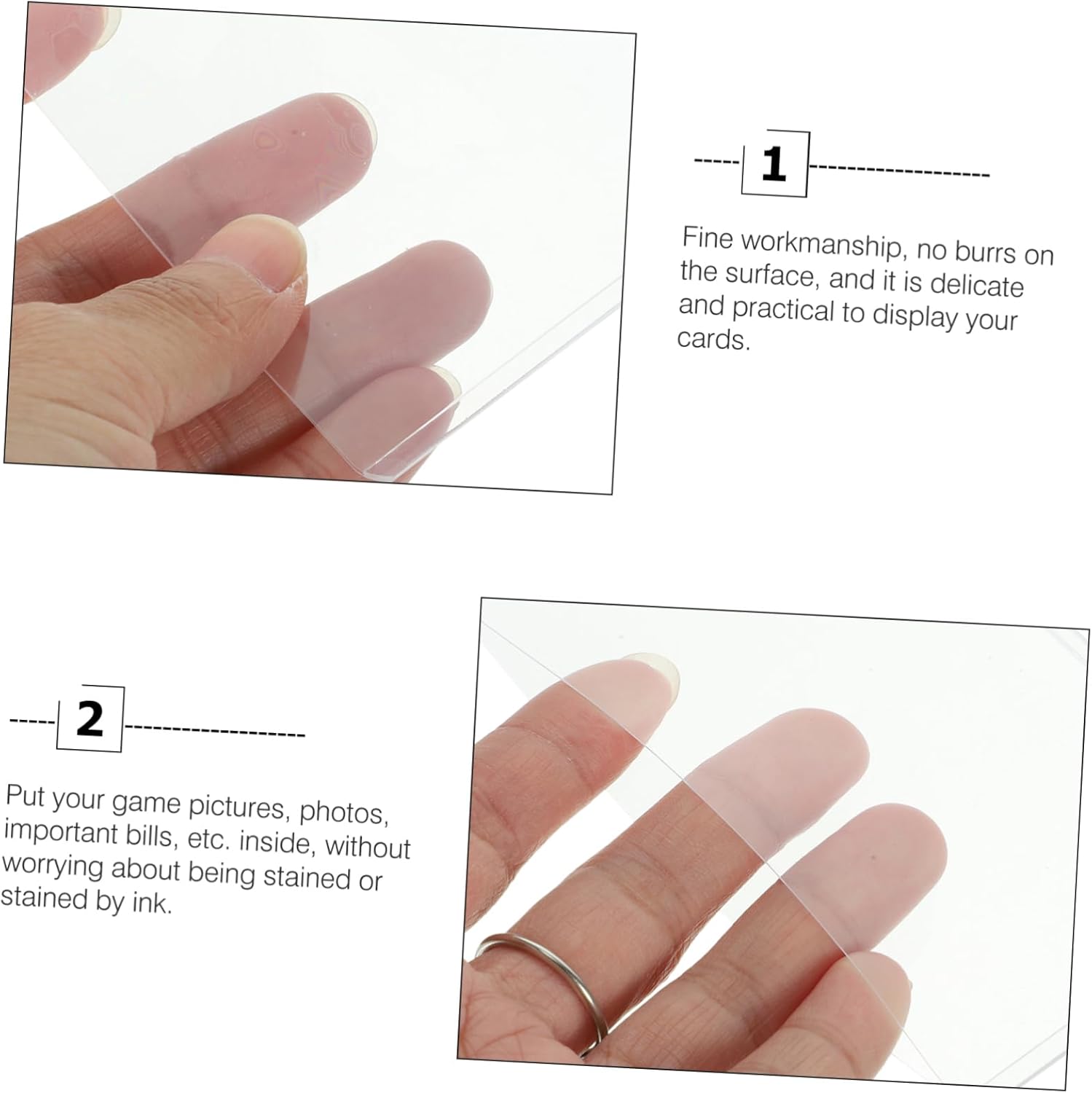 1

Fine workmanship, no burrs on the surface, and it is delicate and practical to display your cards.

2

Put your game pictures, photos, important bills, etc. inside, without worrying about being stained or stained by ink.