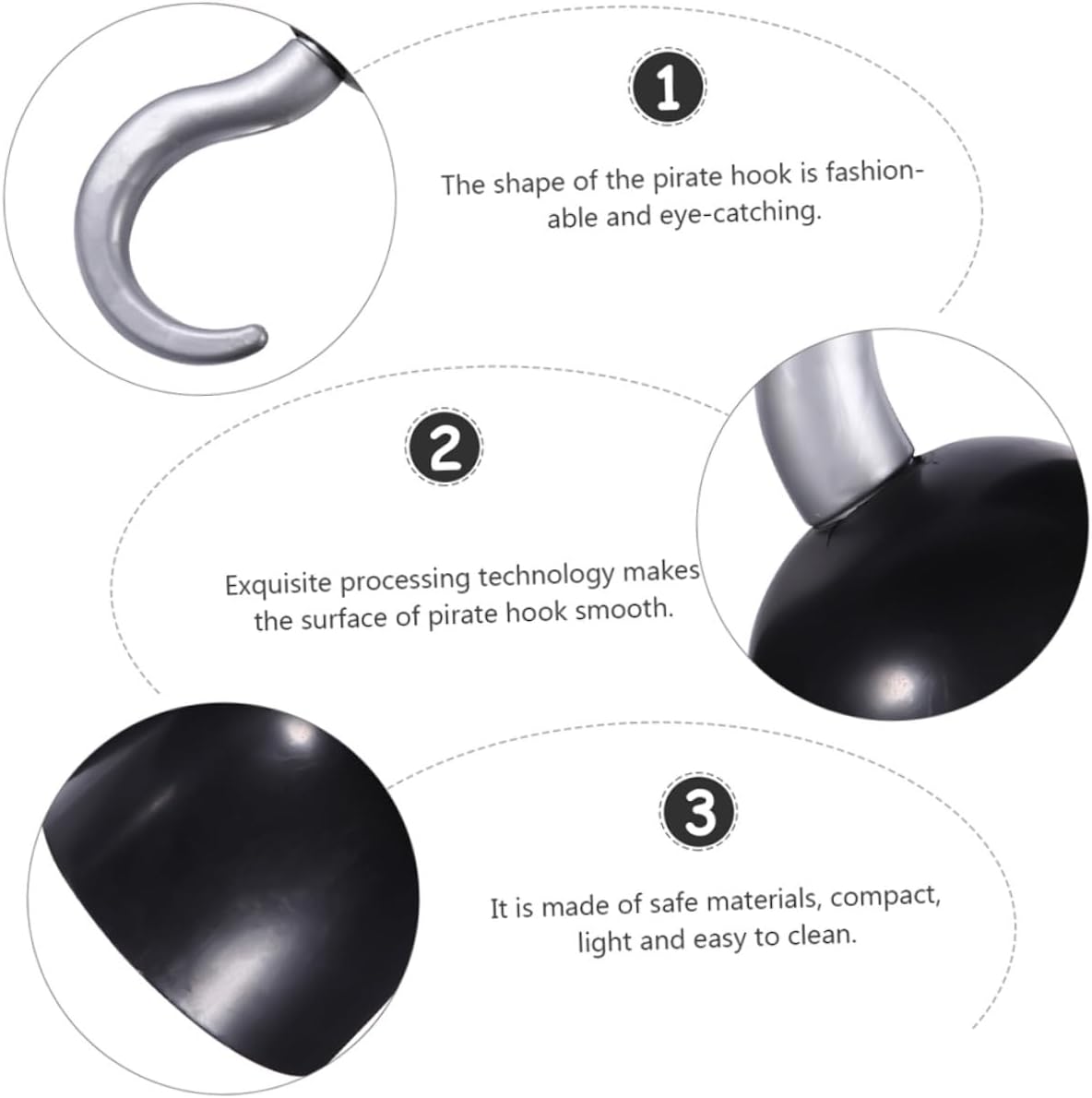 1

The shape of the pirate hook is fashionable and eye-catching.

2

Exquisite processing technology makes the surface of pirate hook smooth.

3

It is made of safe materials, compact, light and easy to clean.