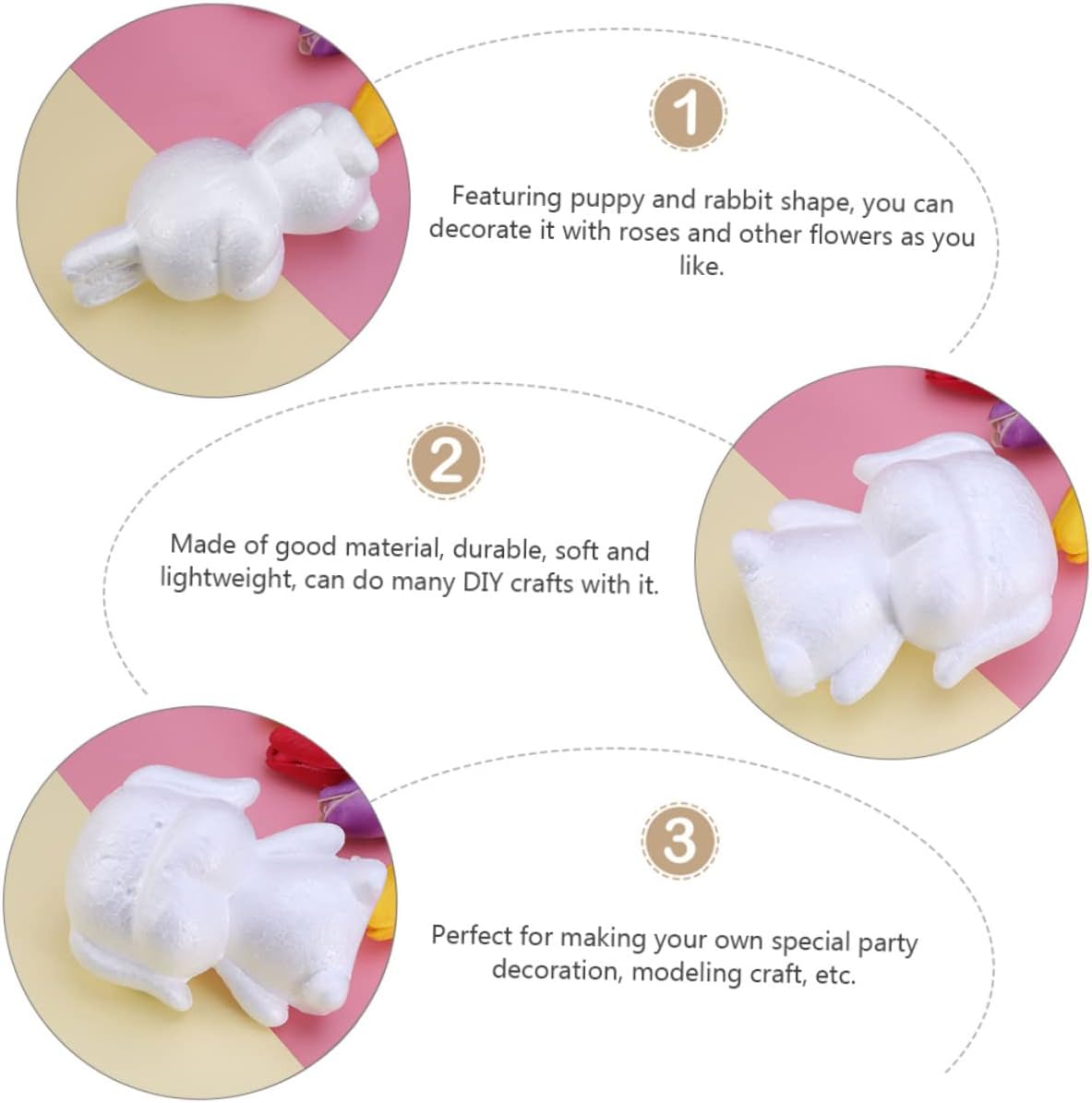 1

Featuring puppy and rabbit shape, you can decorate it with roses and other flowers as you like.

2

Made of good material, durable, soft and lightweight, can do many DIY crafts with it.

3

Perfect for making your own special party decoration, modeling craft, etc.