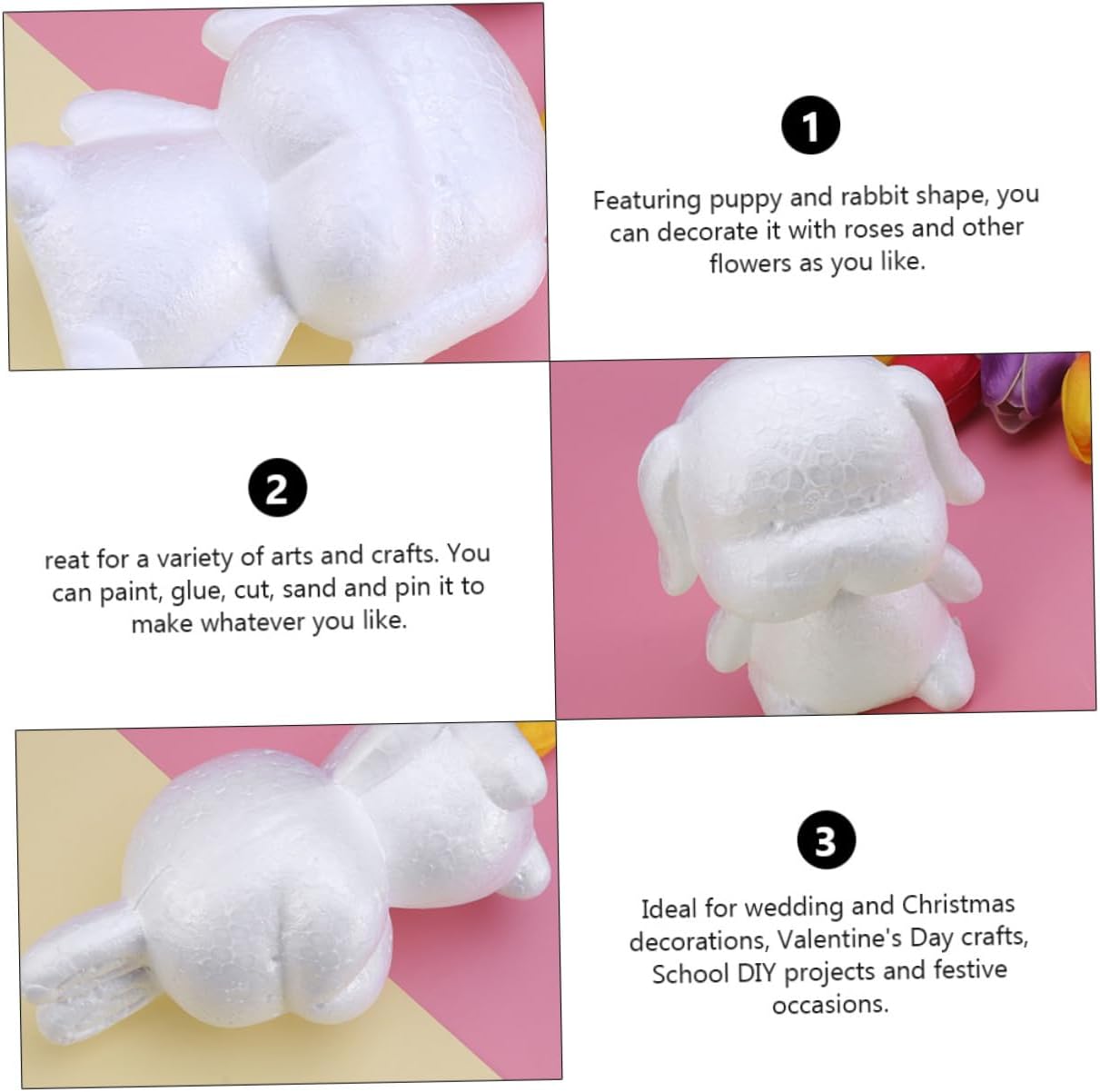 1

Featuring puppy and rabbit shape, you can decorate it with roses and other flowers as you like.

2

reat for a variety of arts and crafts. You can paint, glue, cut, sand and pin it to make whatever you like.

3

Ideal for wedding and Christmas decorations, Valentine's Day crafts, School DIY projects and festive occasions.