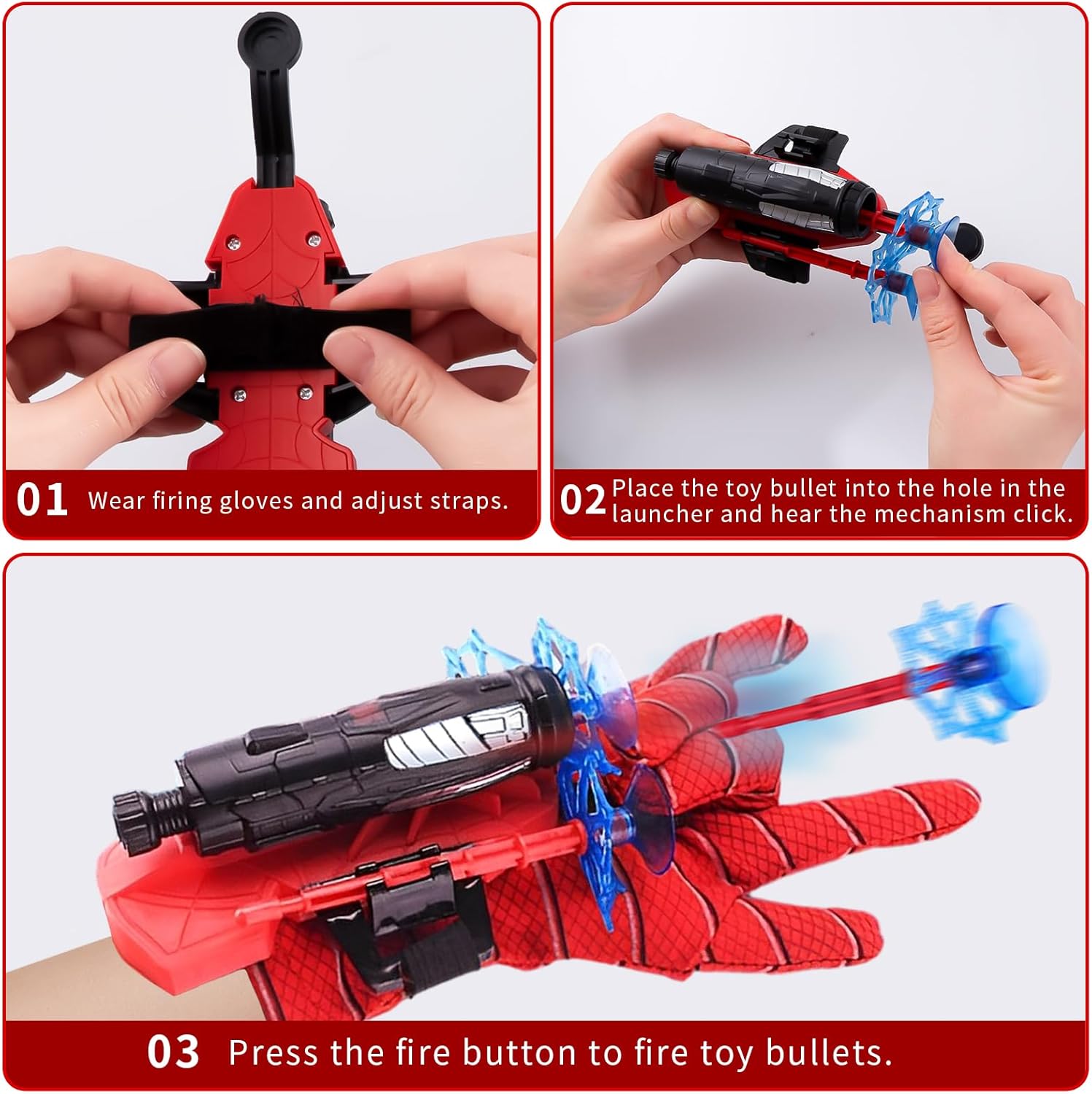 01 Wear firing gloves and adjust straps.

02 Place the toy bullet into the hole in the launcher and hear the mechanism click.

03 Press the fire button to fire toy bullets.