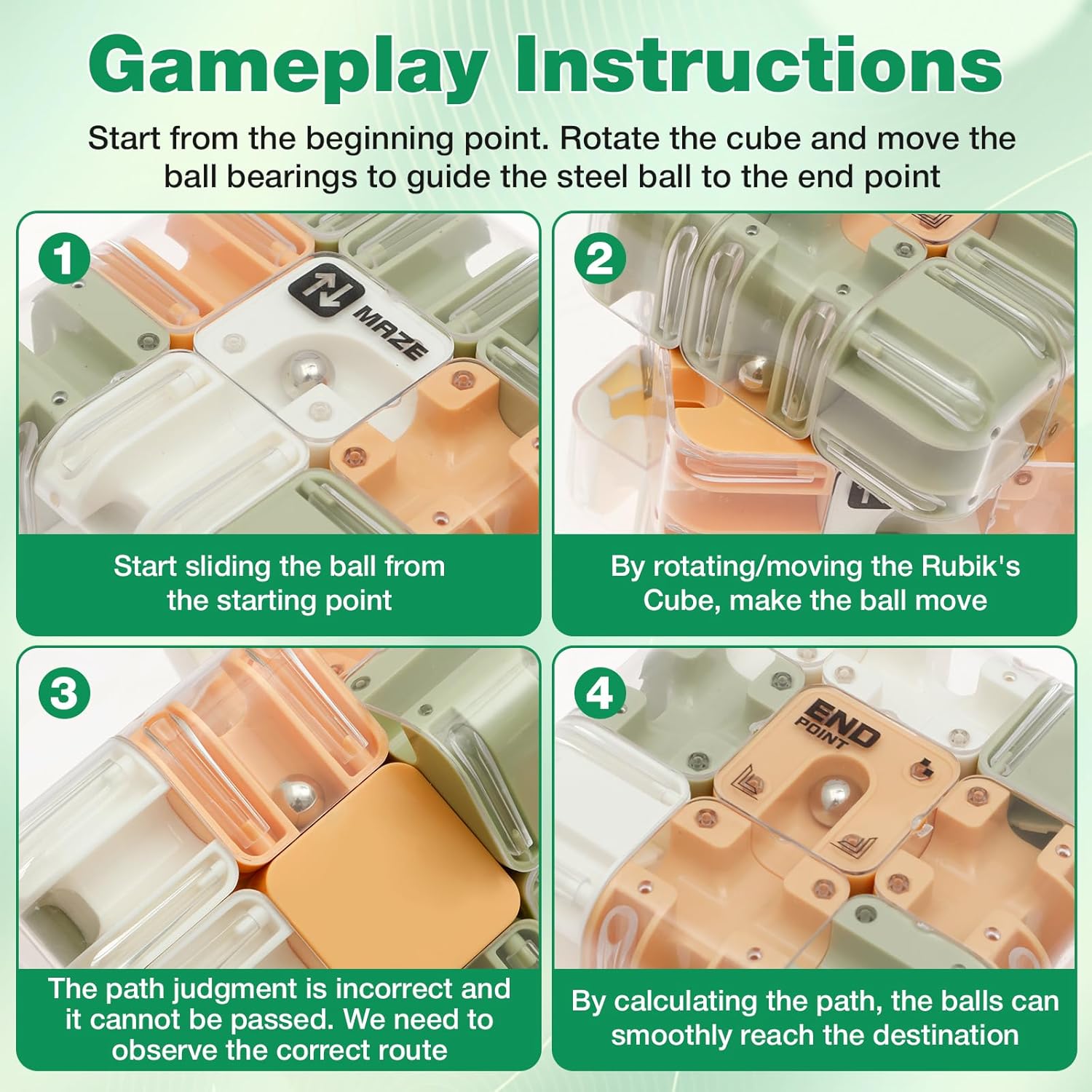 Gameplay Instructions

Start from the beginning point. Rotate the cube and move the ball bearings to guide the steel ball to the end point

1

MAZE

Start sliding the ball from the starting point

2

By rotating/moving the Rubik's Cube, make the ball move

3

The path judgment is incorrect and it cannot be passed. We need to observe the correct route

4

END POINT

By calculating the path, the balls can smoothly reach the destination