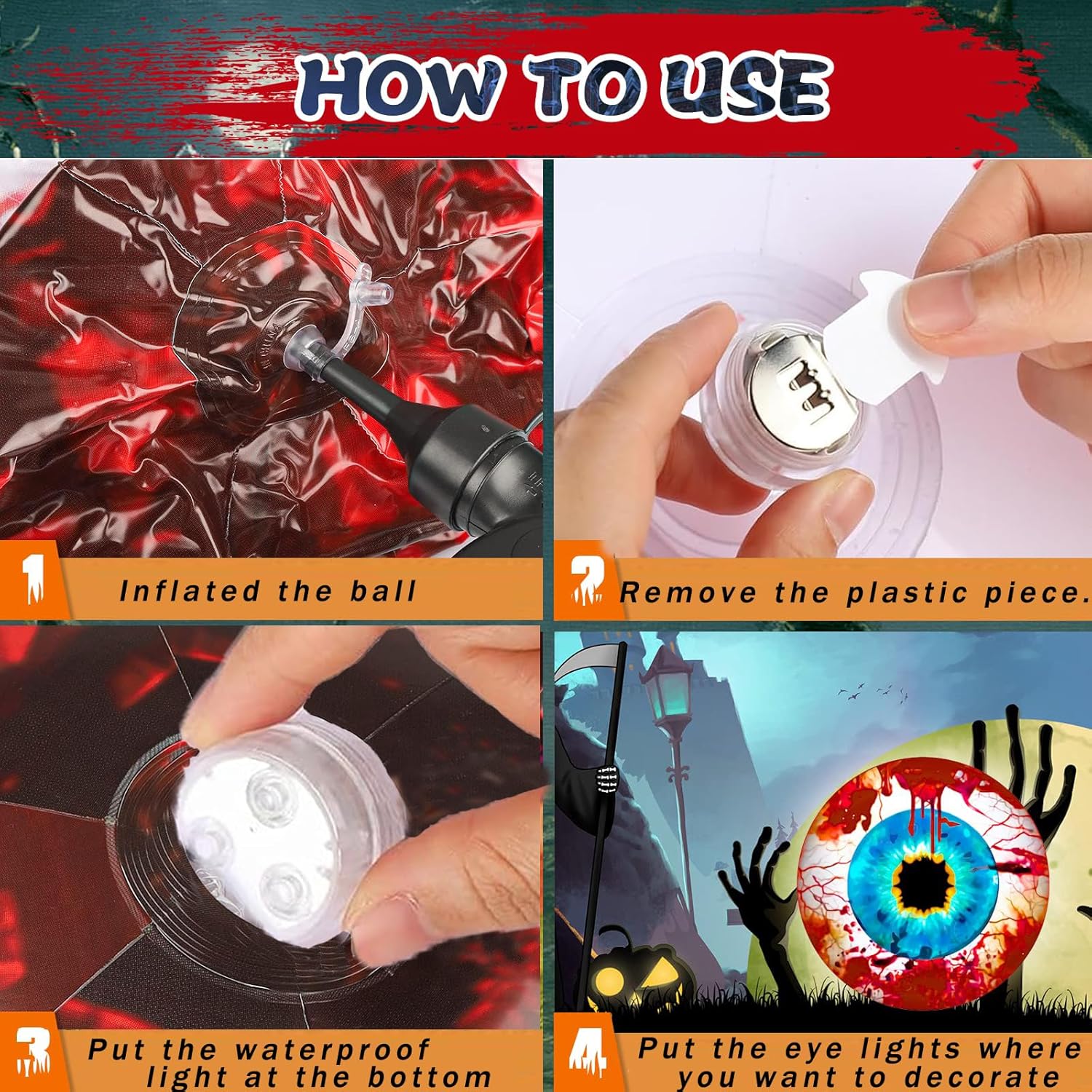 HOW TO USE

1 Inflated the ball

2 Remove the plastic piece.

3 Put the waterproof light at the bottom

4 Put the eye lights where you want to decorate