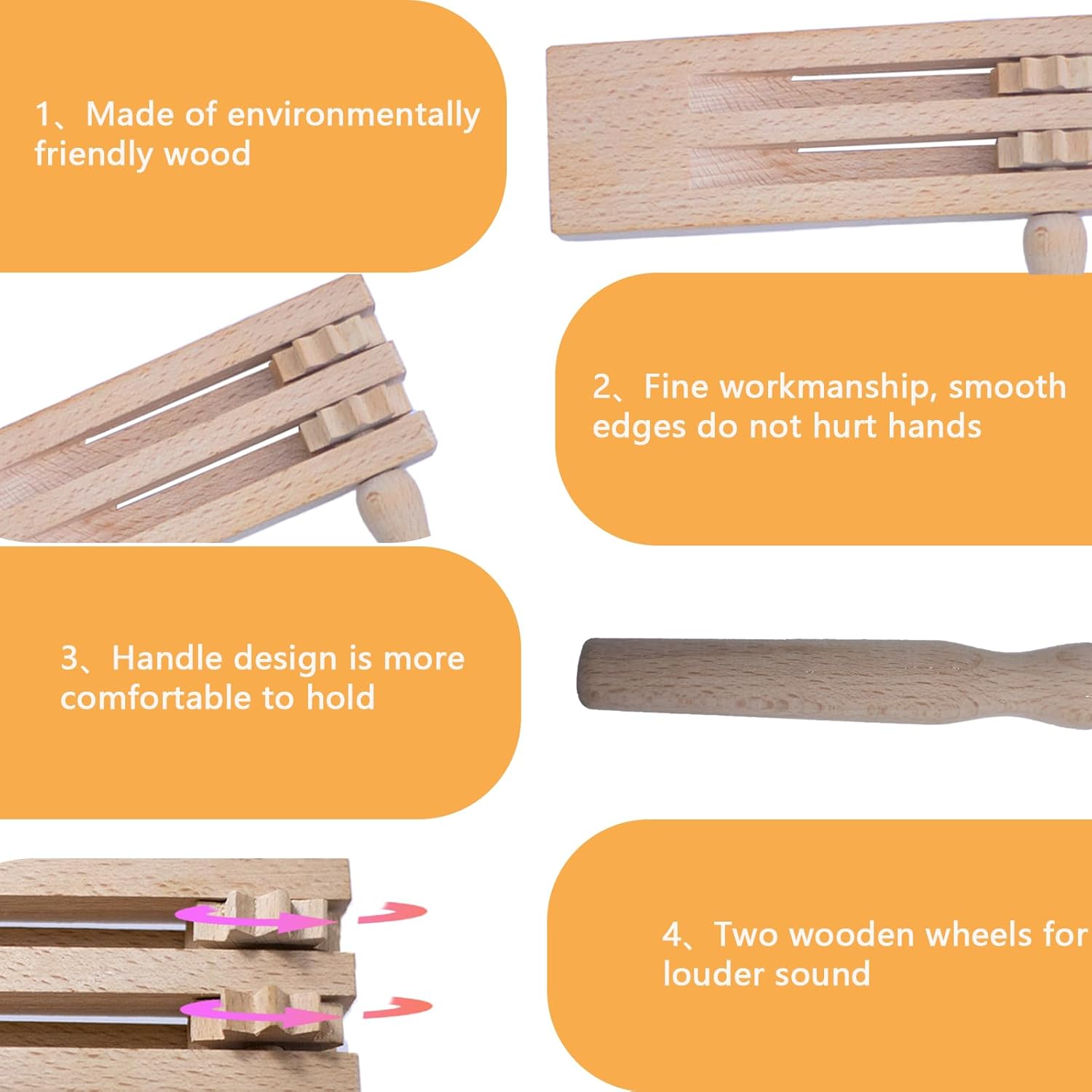 1、Made of environmentally friendly wood

2、Fine workmanship, smooth edges do not hurt hands

3、Handle design is more comfortable to hold

4、Two wooden wheels for louder sound