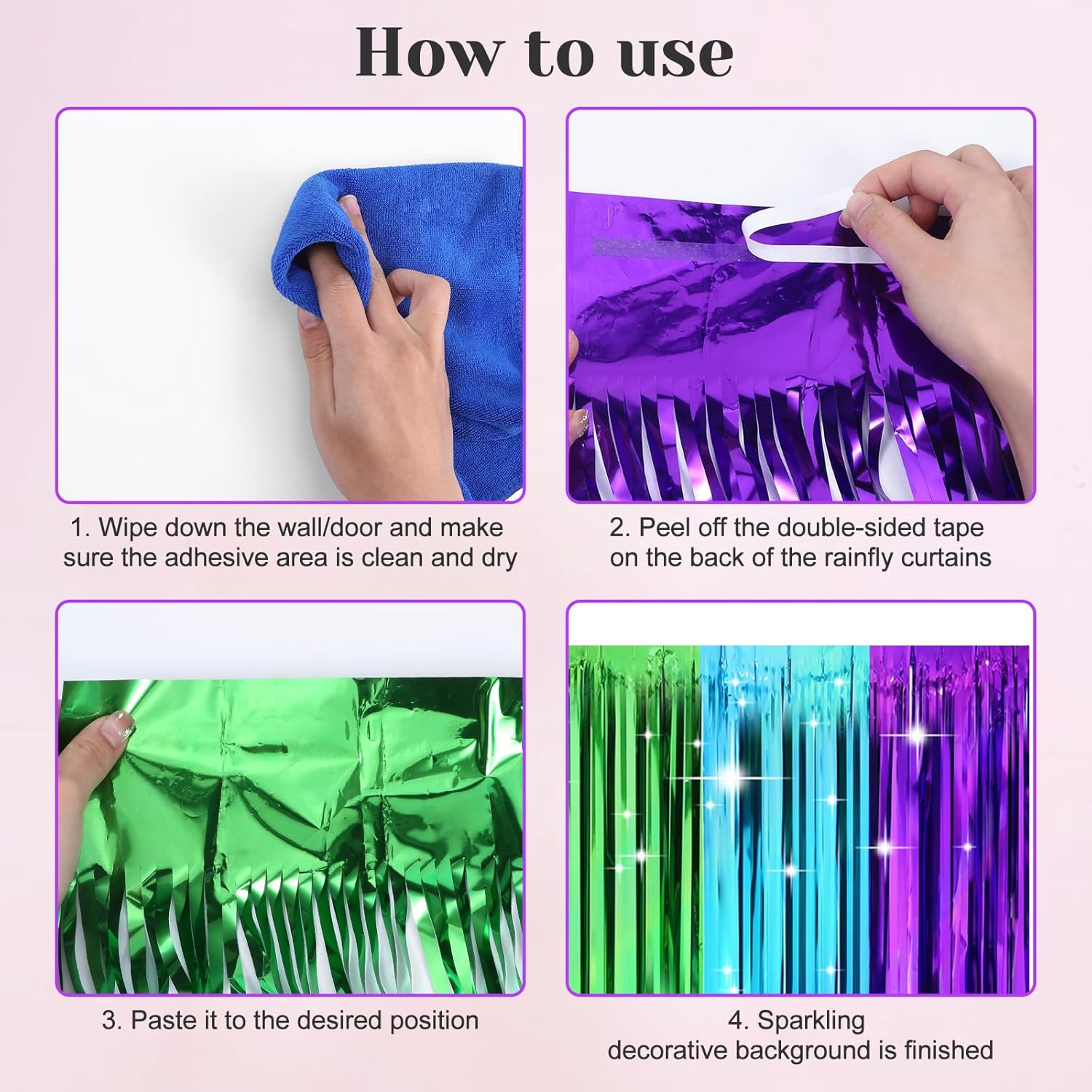 How to use

1. Wipe down the wall/door and make sure the adhesive area is clean and dry

2. Peel off the double-sided tape on the back of the rainfly curtains

3. Paste it to the desired position

4. Sparkling decorative background is finished