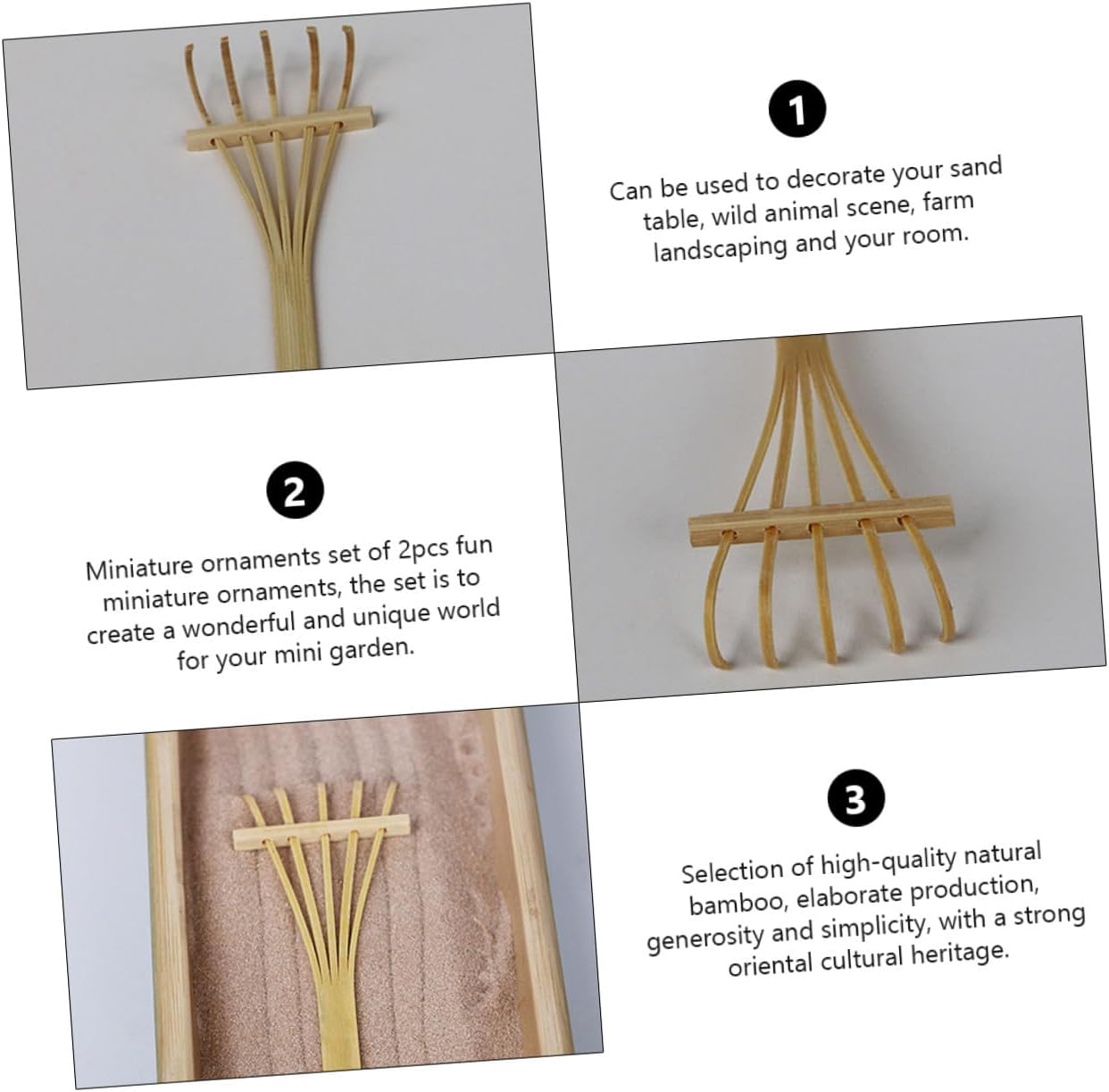 1

Can be used to decorate your sand table, wild animal scene, farm landscaping and your room.

2

Miniature ornaments set of 2pcs fun miniature ornaments, the set is to create a wonderful and unique world for your mini garden.

3

Selection of high-quality natural bamboo, elaborate production, generosity and simplicity, with a strong oriental cultural heritage.