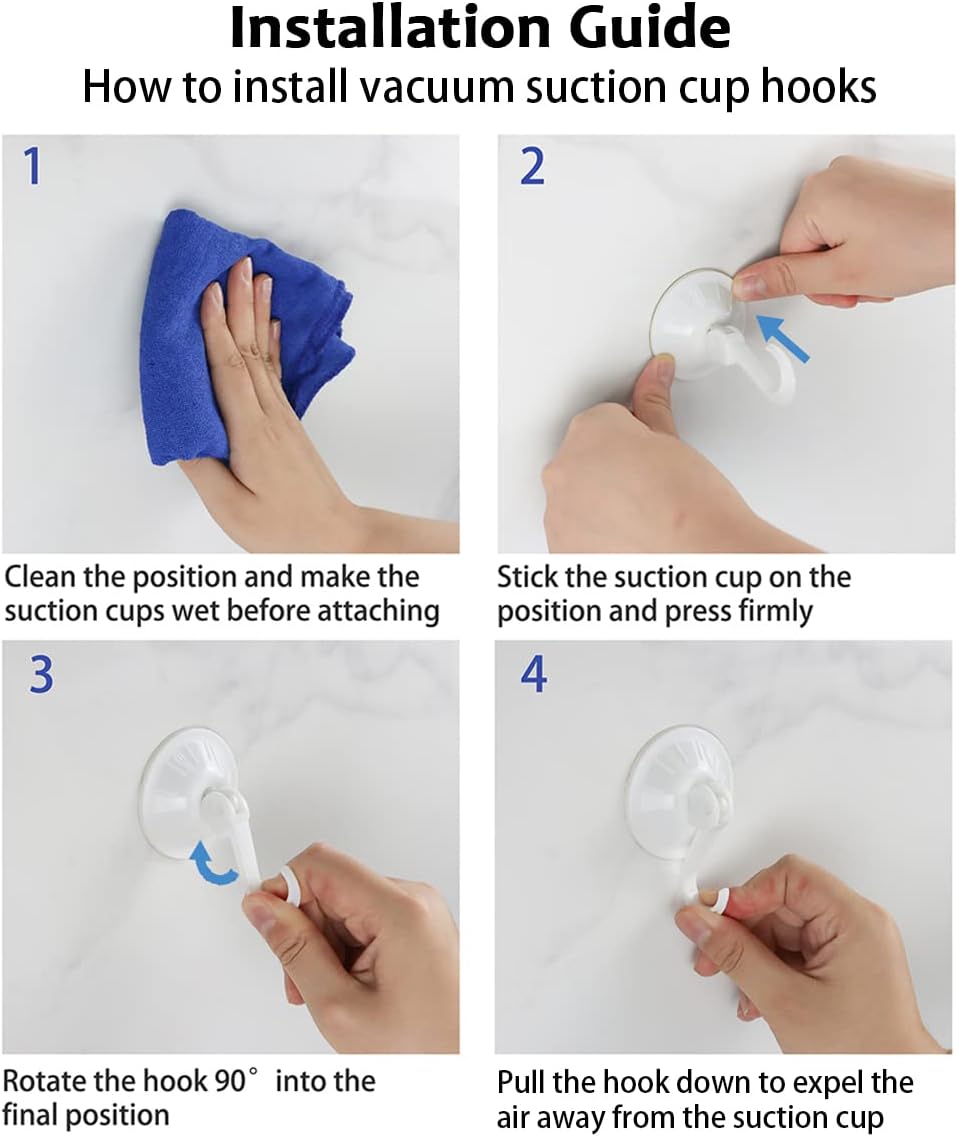 Installation Guide
How to install vacuum suction cup hooks

1

Clean the position and make the suction cups wet before attaching

2

Stick the suction cup on the position and press firmly

3

Rotate the hook 90° into the final position

4

Pull the hook down to expel the air away from the suction cup