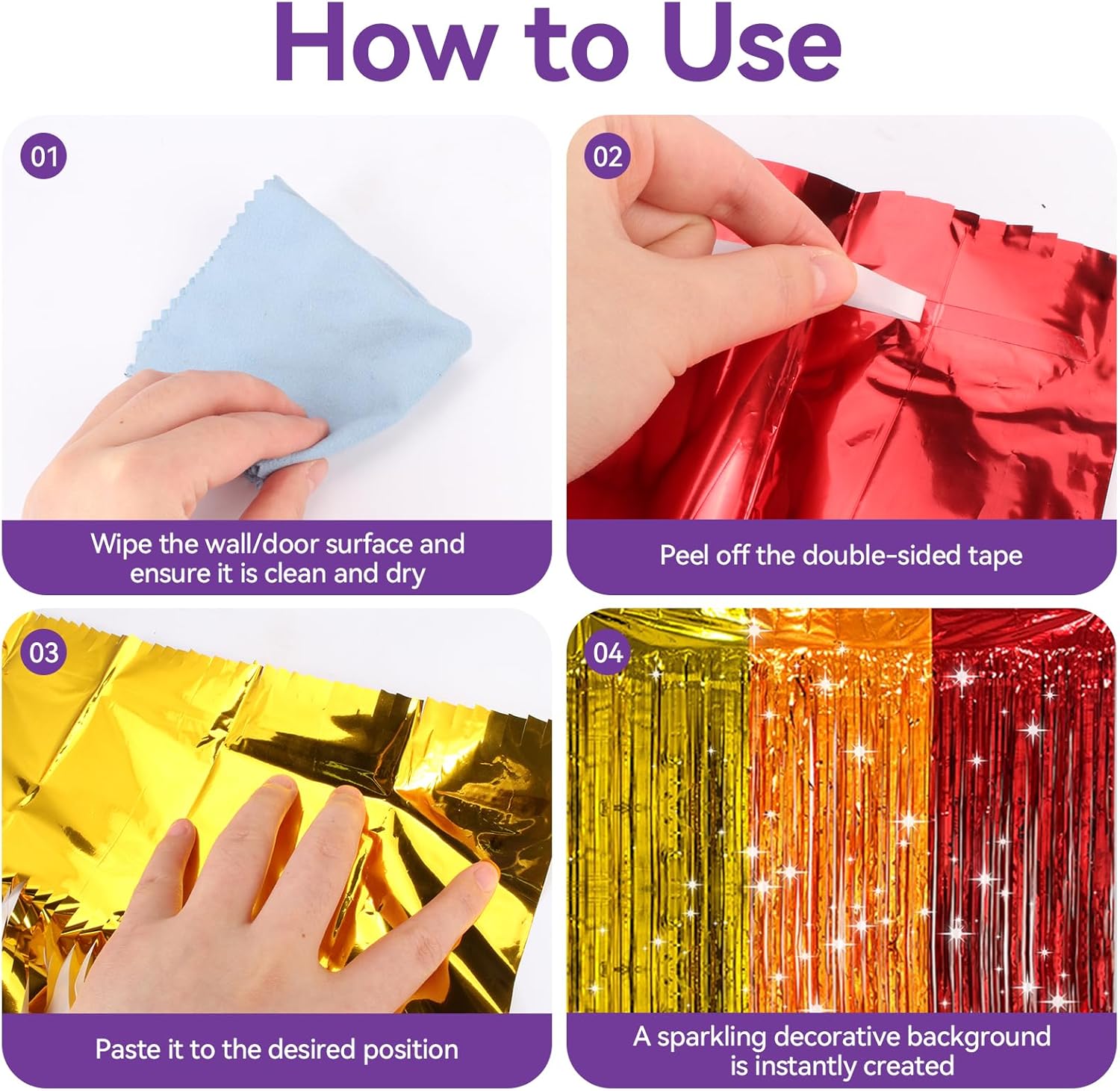 How to Use

01

Wipe the wall/door surface and ensure it is clean and dry

02

Peel off the double-sided tape

03

Paste it to the desired position

04

A sparkling decorative background is instantly created