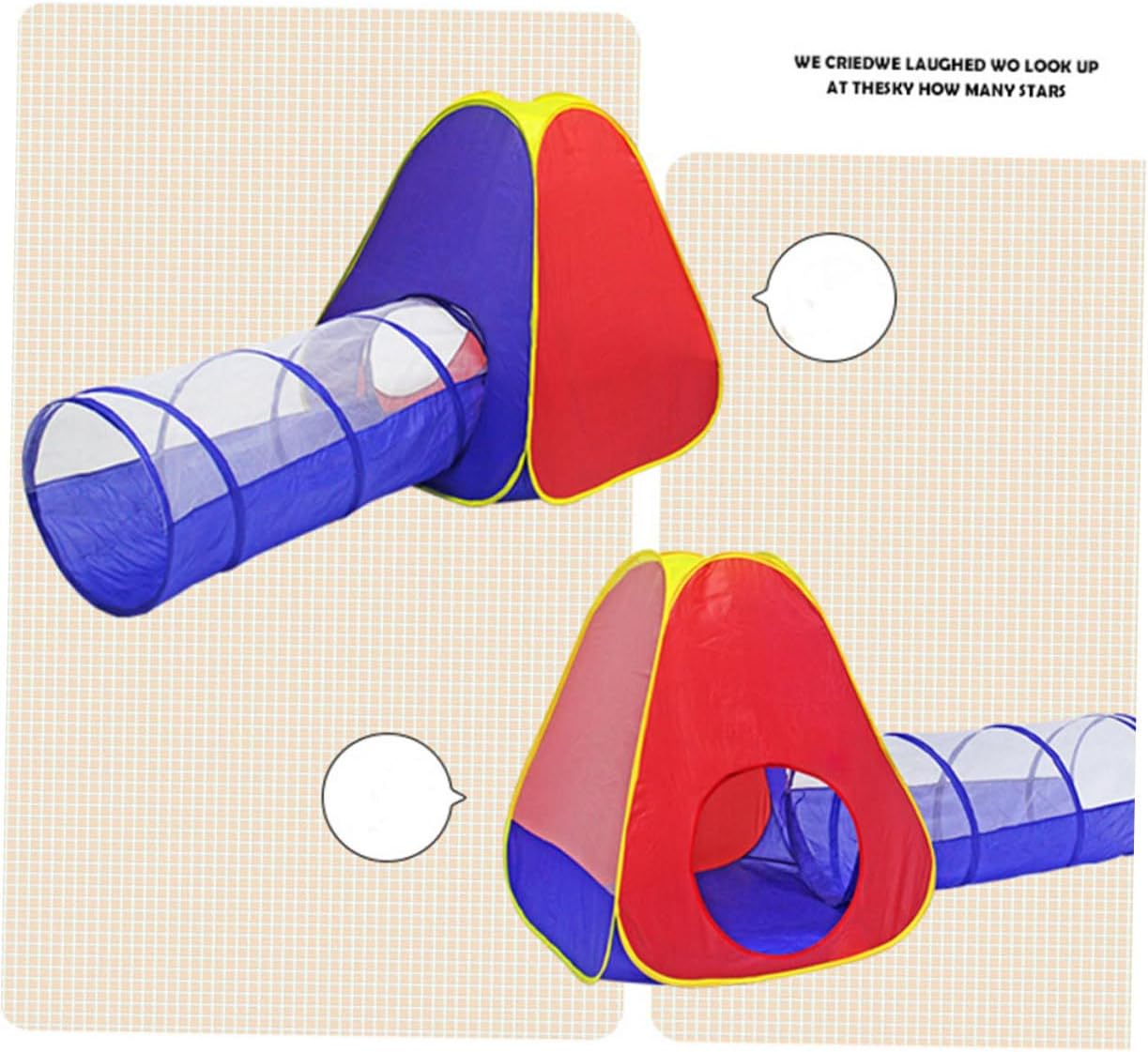 WE CRIEDWE LAUGHED WO LOOK UP AT THESKY HOW MANY STARS