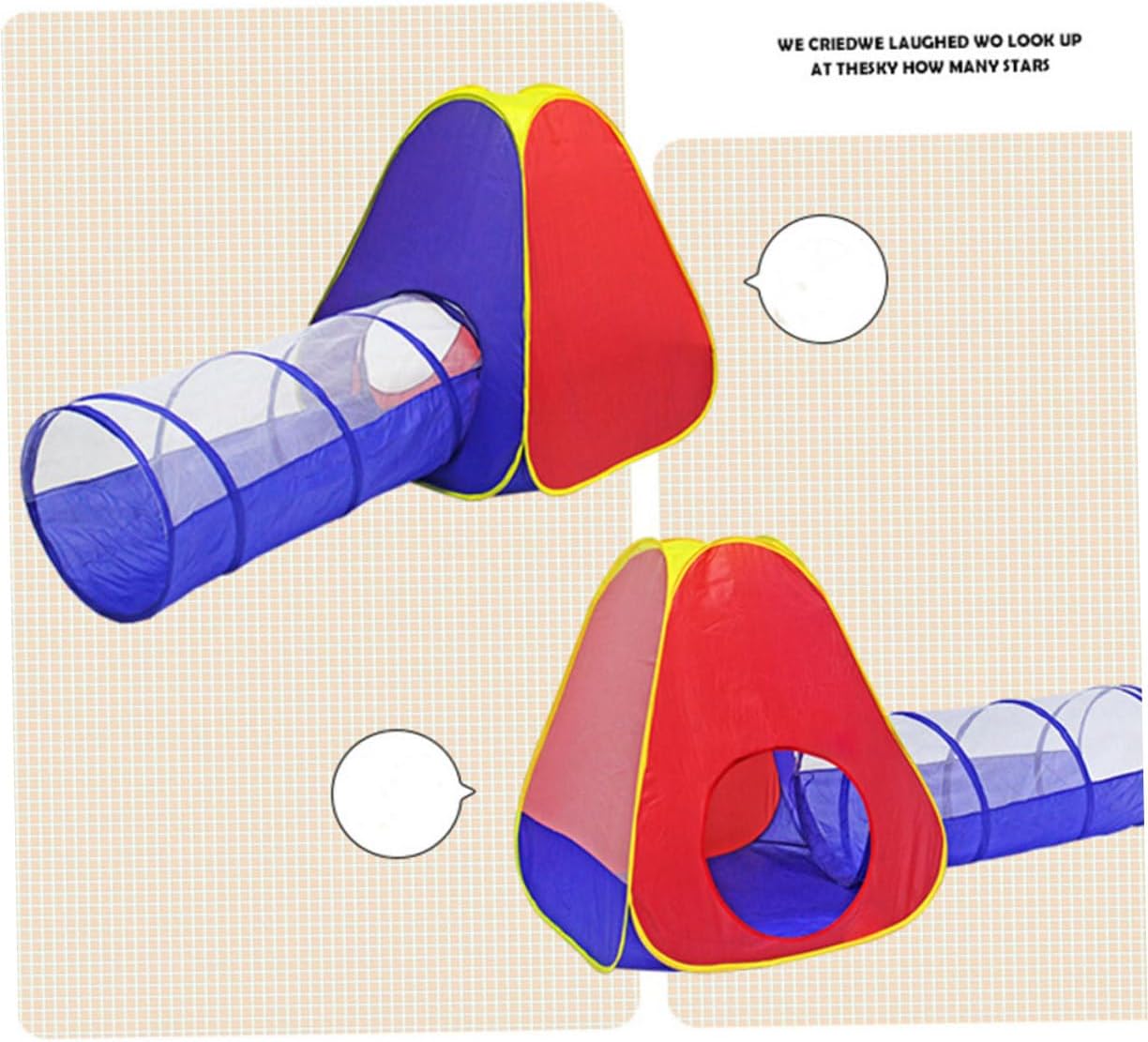 WE CRIEDWE LAUGHED WO LOOK UP AT THESKY HOW MANY STARS