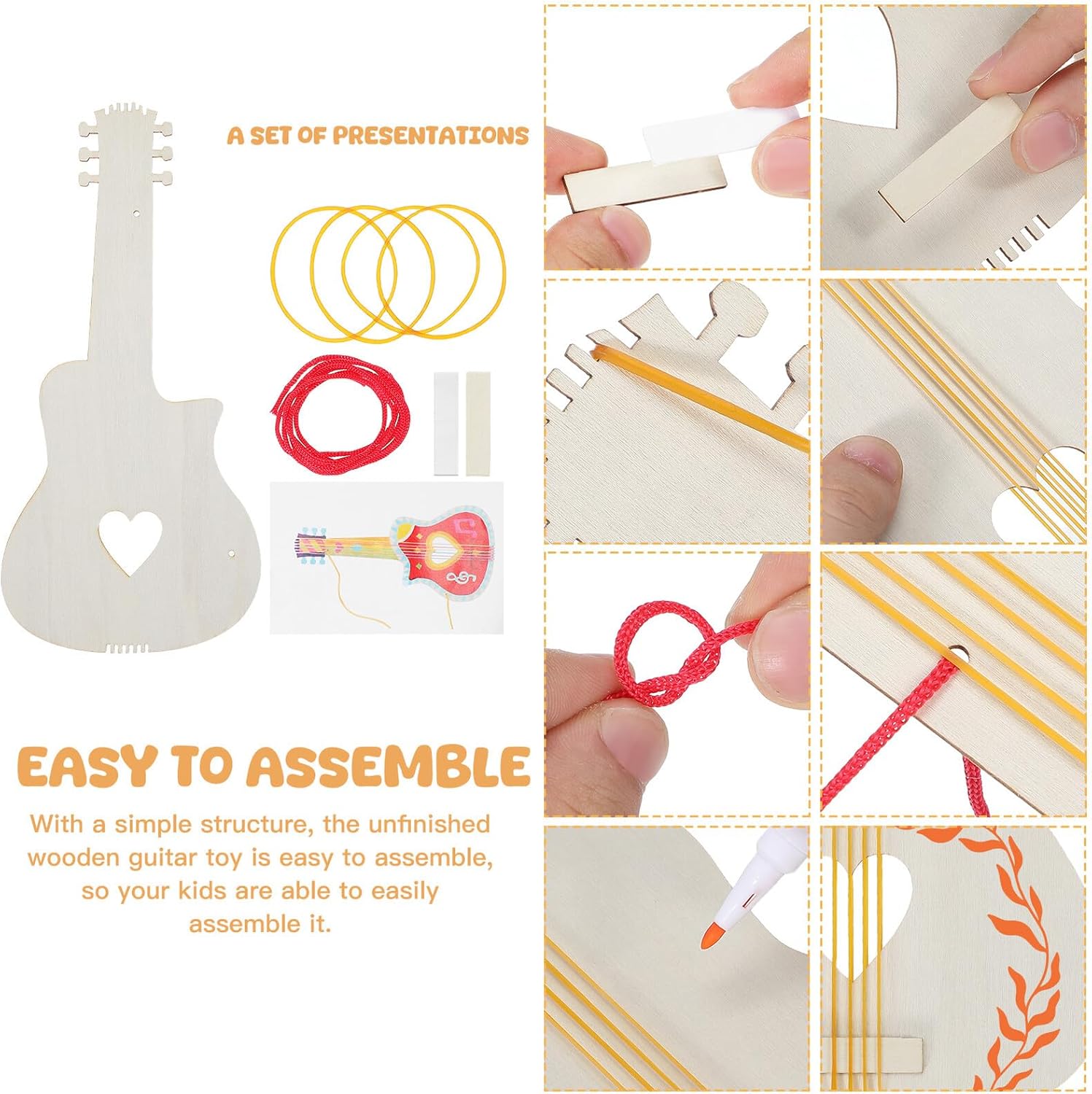 A SET OF PRESENTATIONS

EASY TO ASSEMBLE

With a simple structure, the unfinished wooden guitar toy is easy to assemble, so your kids are able to easily assemble it.