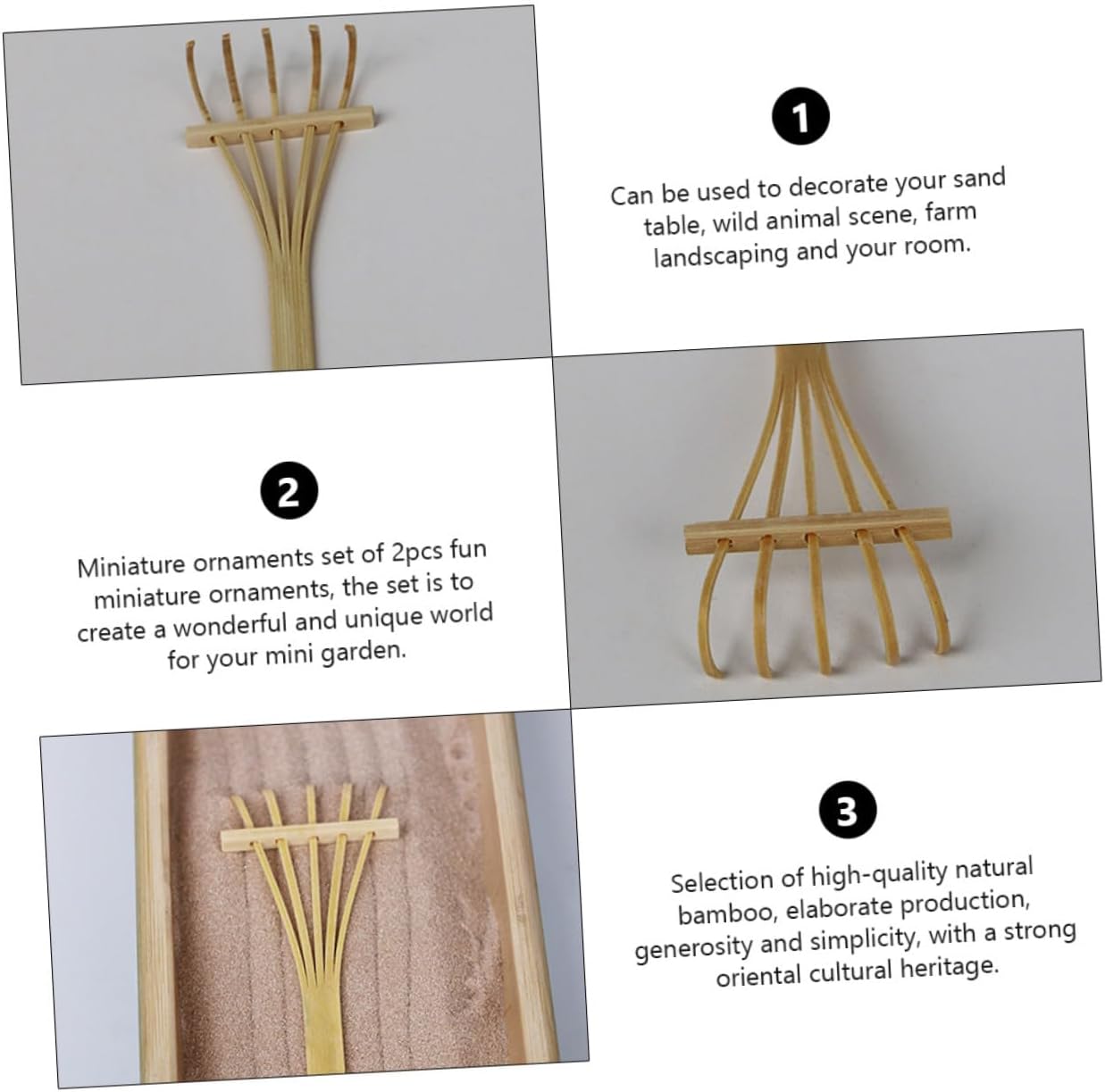 1

Can be used to decorate your sand table, wild animal scene, farm landscaping and your room.

2

Miniature ornaments set of 2pcs fun miniature ornaments, the set is to create a wonderful and unique world for your mini garden.

3

Selection of high-quality natural bamboo, elaborate production, generosity and simplicity, with a strong oriental cultural heritage.