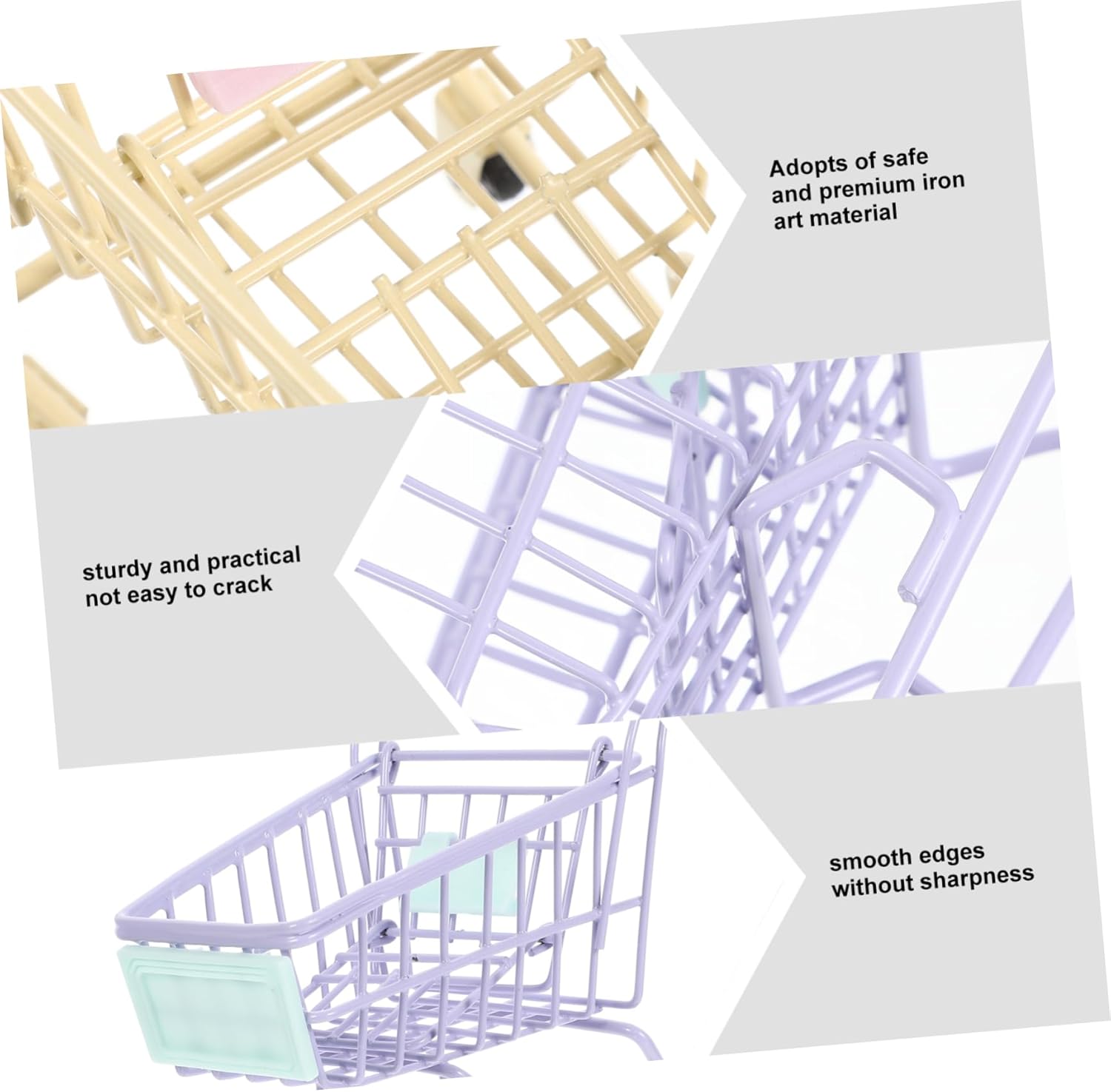 Adopts of safe and premium iron art material

sturdy and practical not easy to crack

smooth edges without sharpness