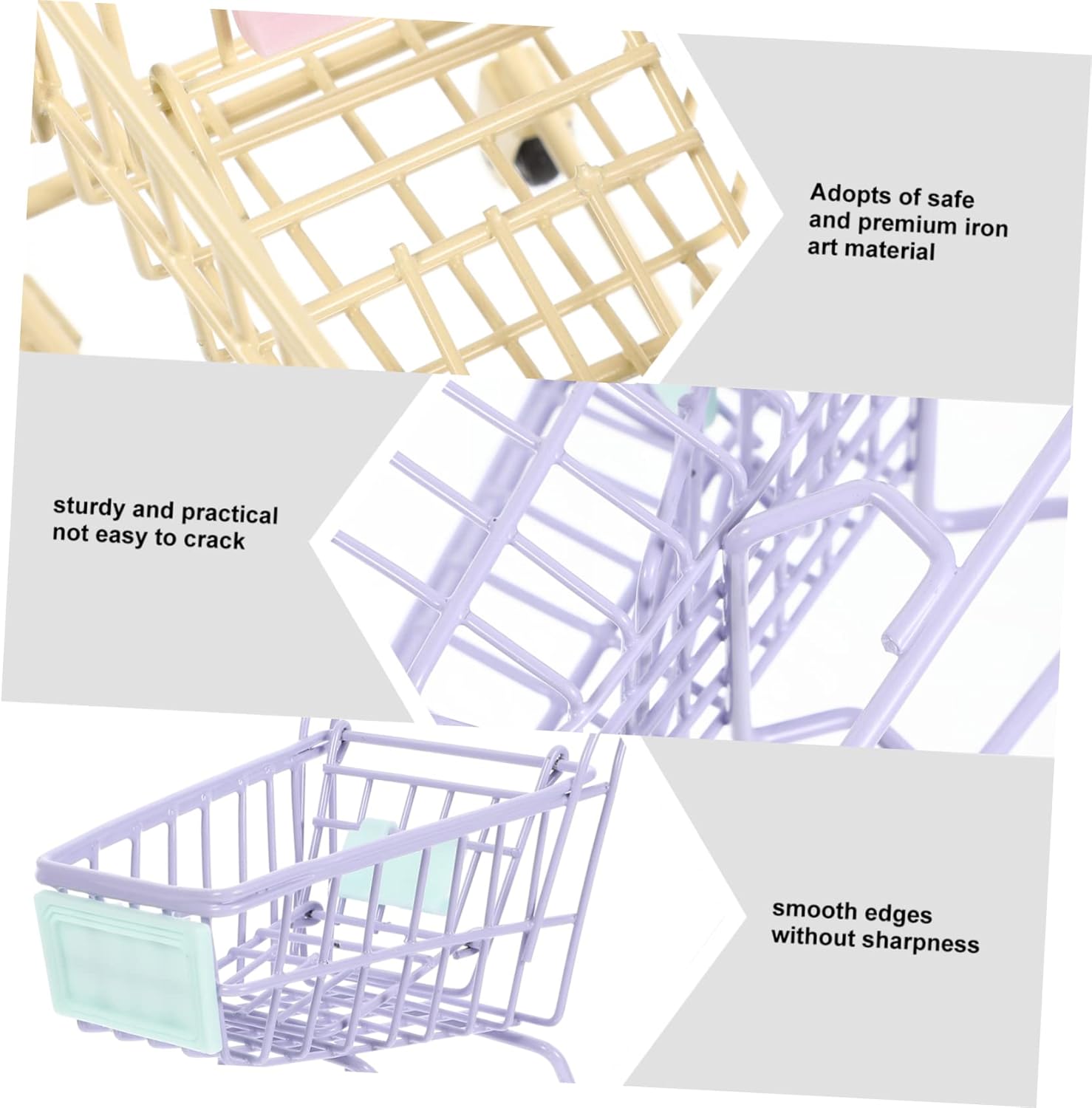 Adopts of safe and premium iron art material

sturdy and practical not easy to crack

smooth edges without sharpness