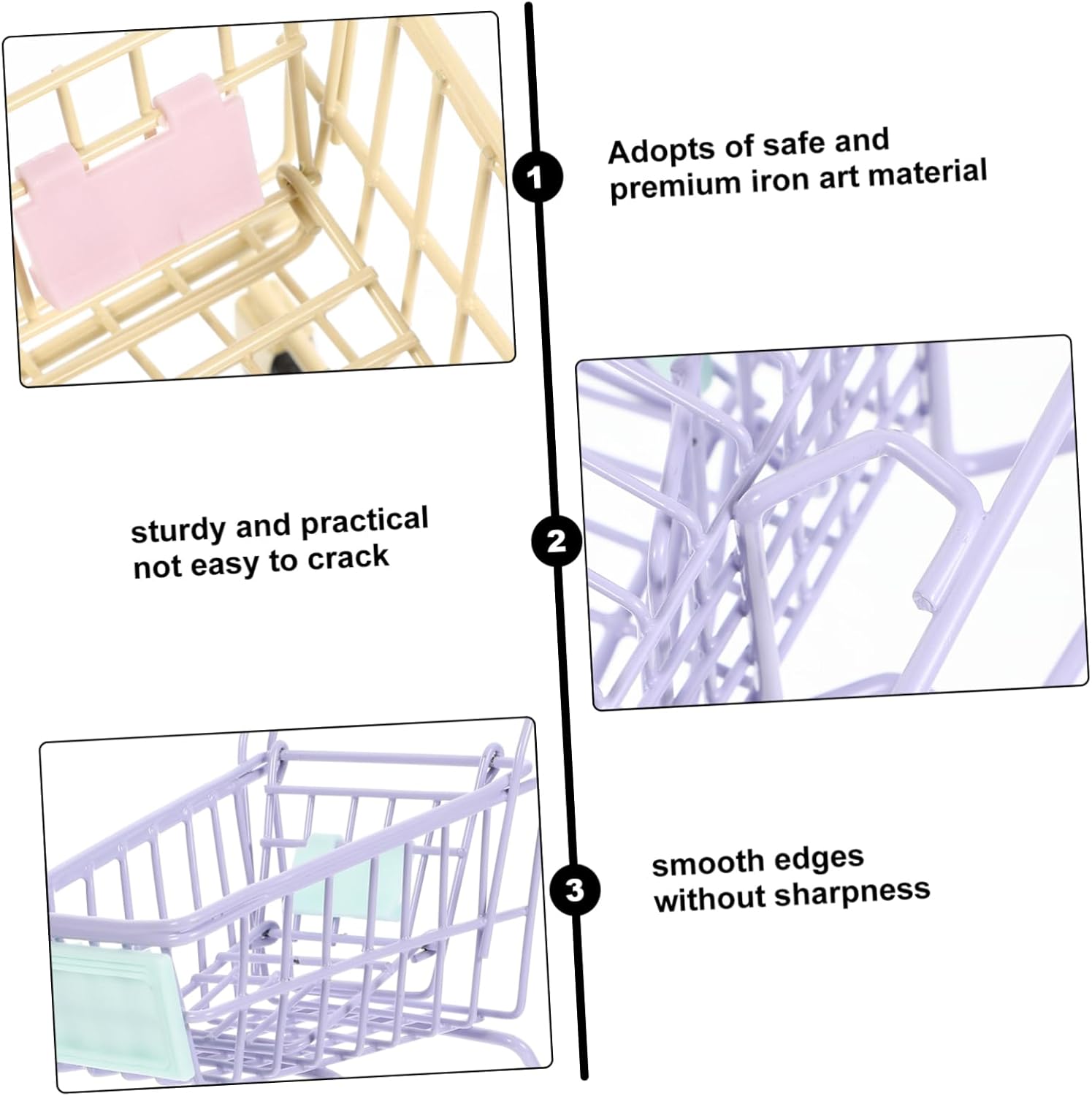 1

Adopts of safe and premium iron art material

sturdy and practical not easy to crack

2

3

smooth edges without sharpness