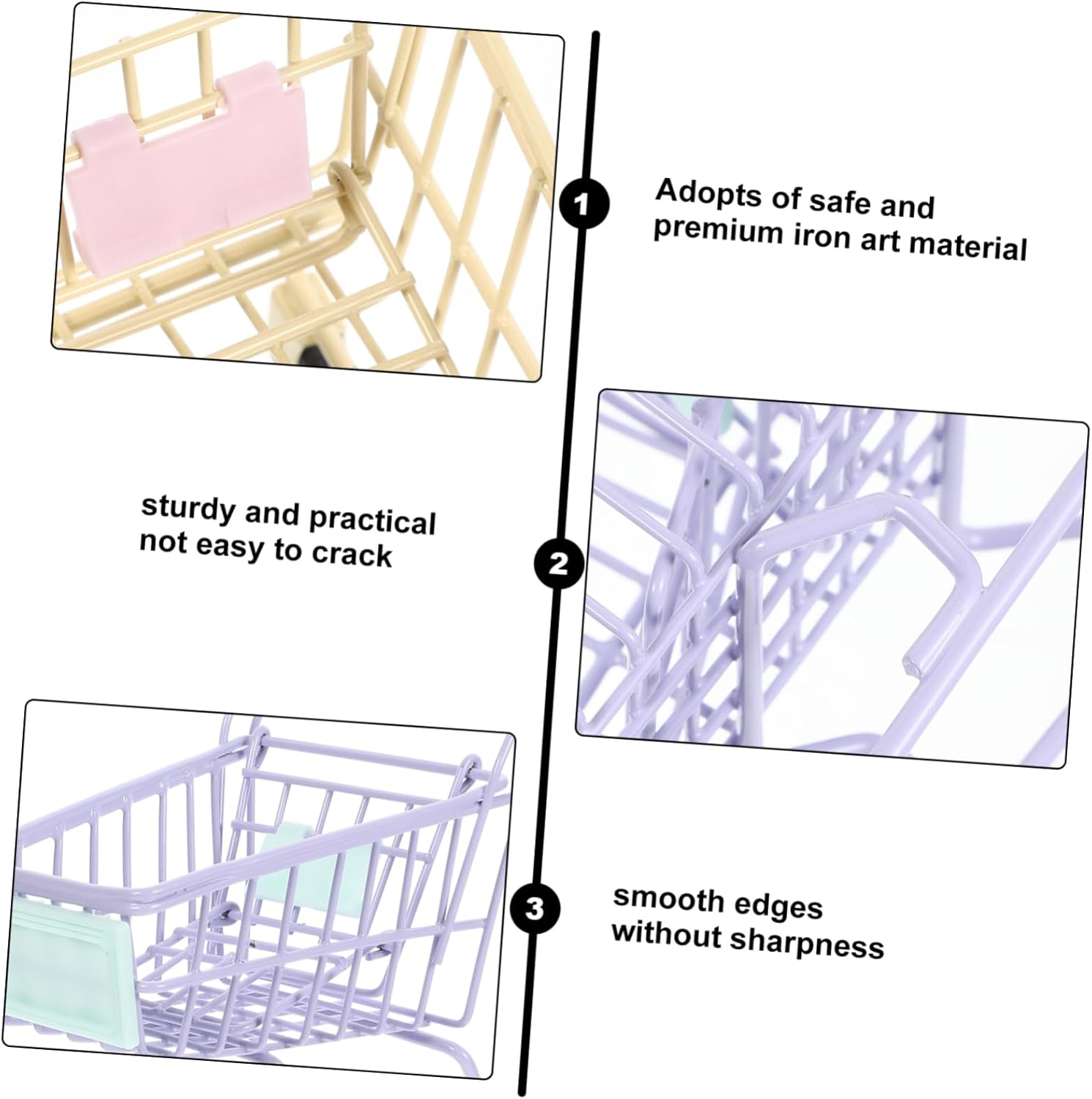 1

Adopts of safe and premium iron art material

sturdy and practical not easy to crack

2

3

smooth edges without sharpness