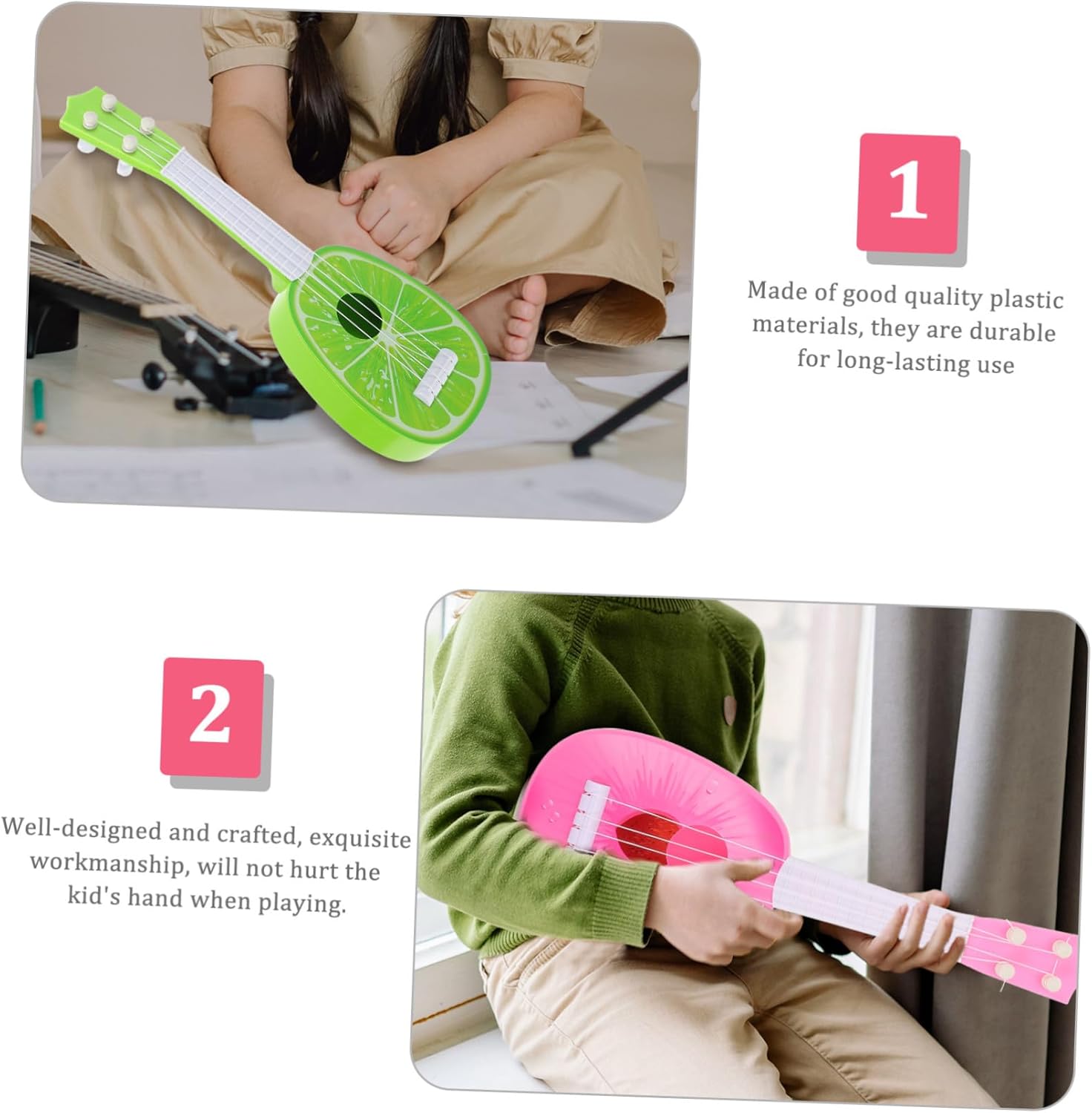 1

Made of good quality plastic materials, they are durable for long-lasting use

2

Well-designed and crafted, exquisite workmanship, will not hurt the kid's hand when playing.