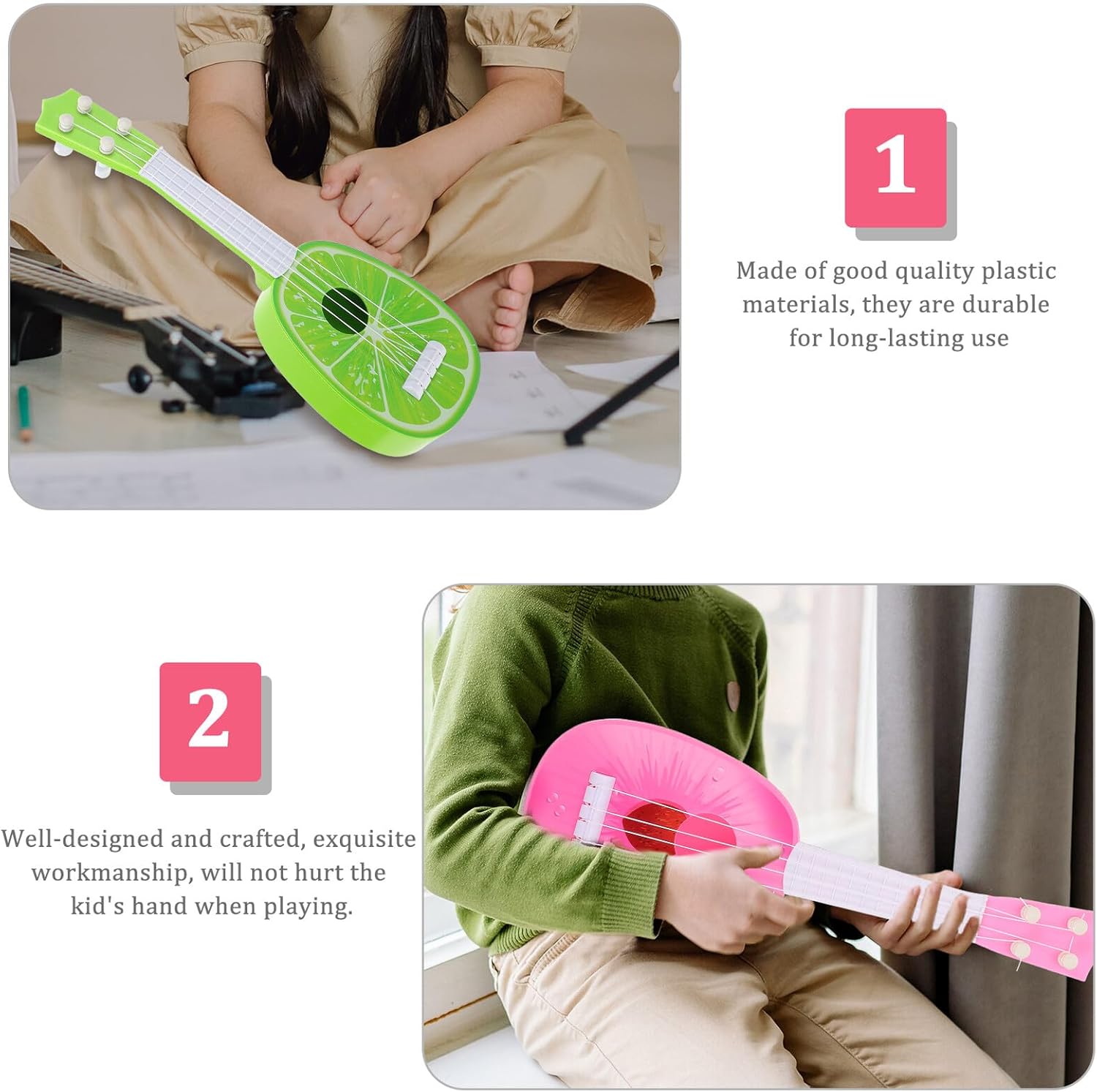 1

Made of good quality plastic materials, they are durable for long-lasting use

2

Well-designed and crafted, exquisite workmanship, will not hurt the kid's hand when playing.