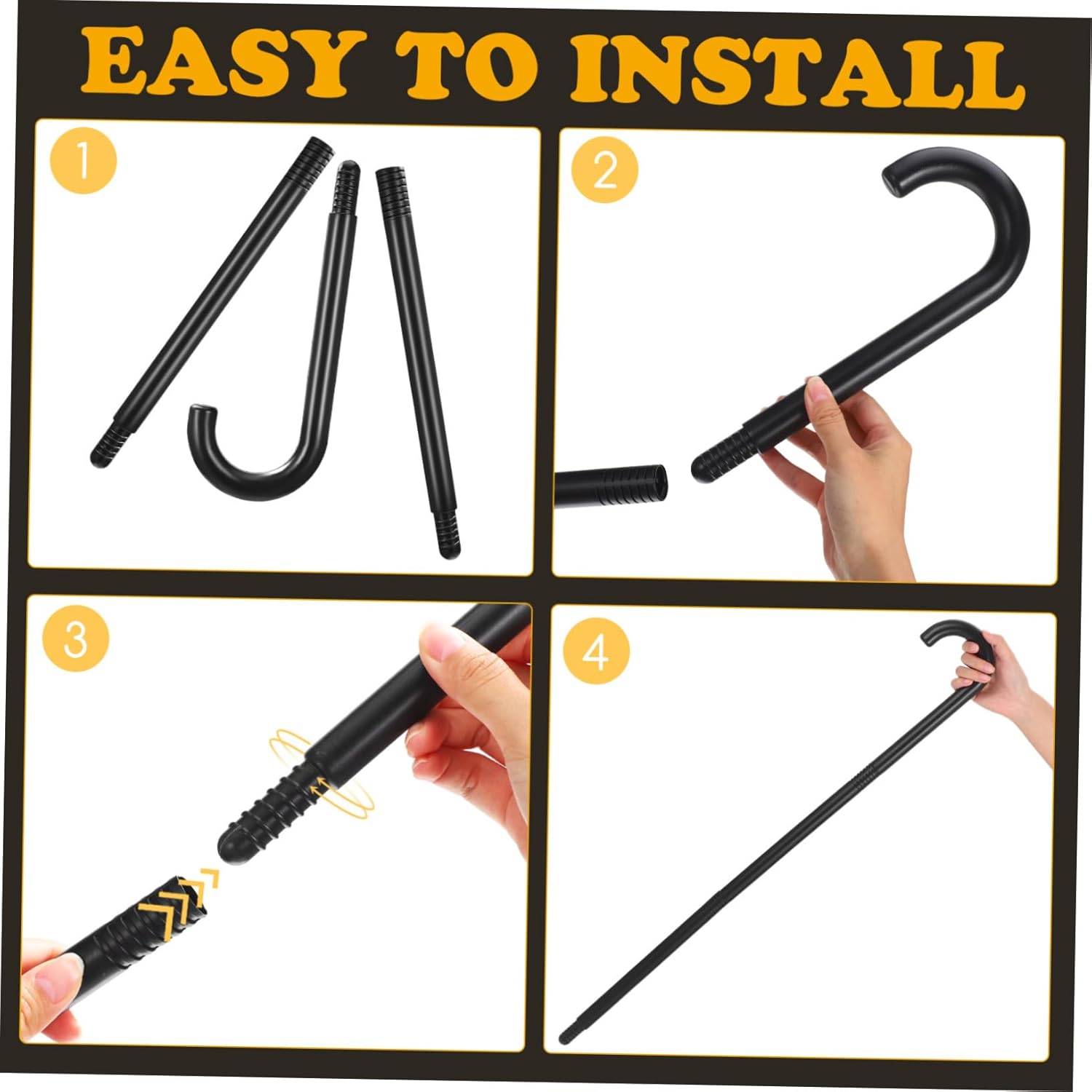 EASY TO INSTALL

1

2

3

4