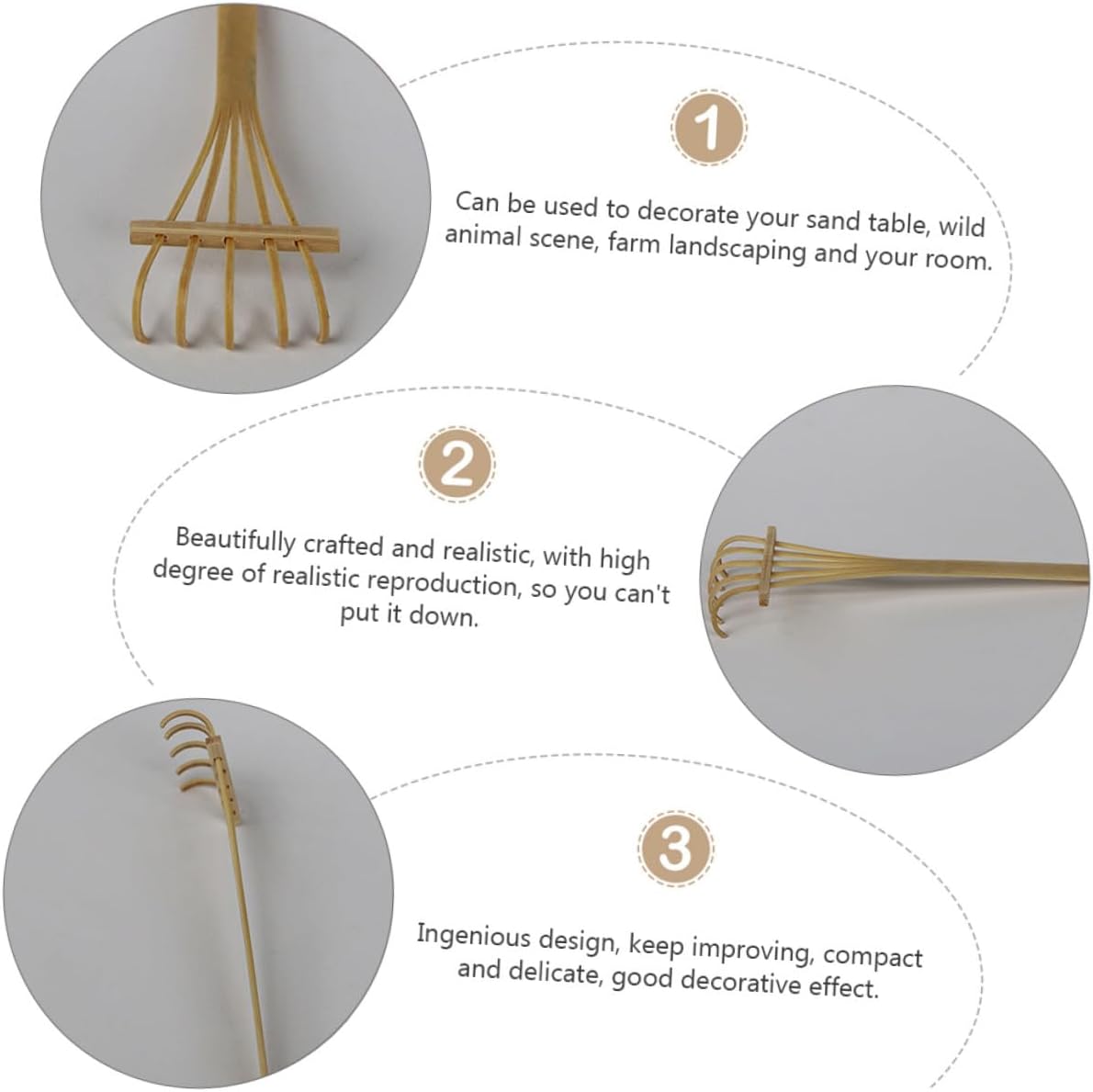 1

Can be used to decorate your sand table, wild animal scene, farm landscaping and your room.

2

Beautifully crafted and realistic, with high degree of realistic reproduction, so you can't put it down.

3

Ingenious design, keep improving, compact and delicate, good decorative effect.