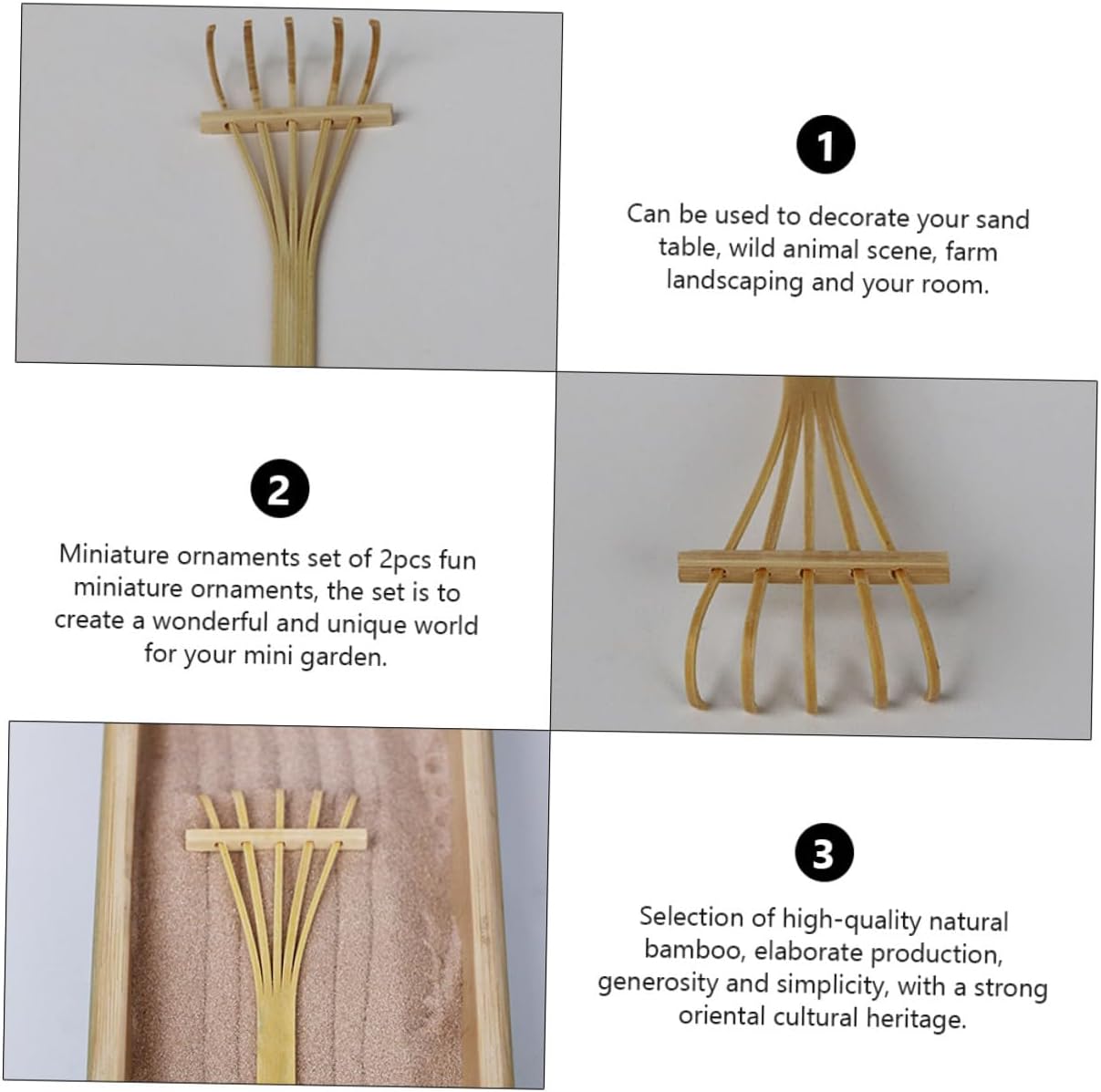 1

Can be used to decorate your sand table, wild animal scene, farm landscaping and your room.

2

Miniature ornaments set of 2pcs fun miniature ornaments, the set is to create a wonderful and unique world for your mini garden.

3

Selection of high-quality natural bamboo, elaborate production, generosity and simplicity, with a strong oriental cultural heritage.