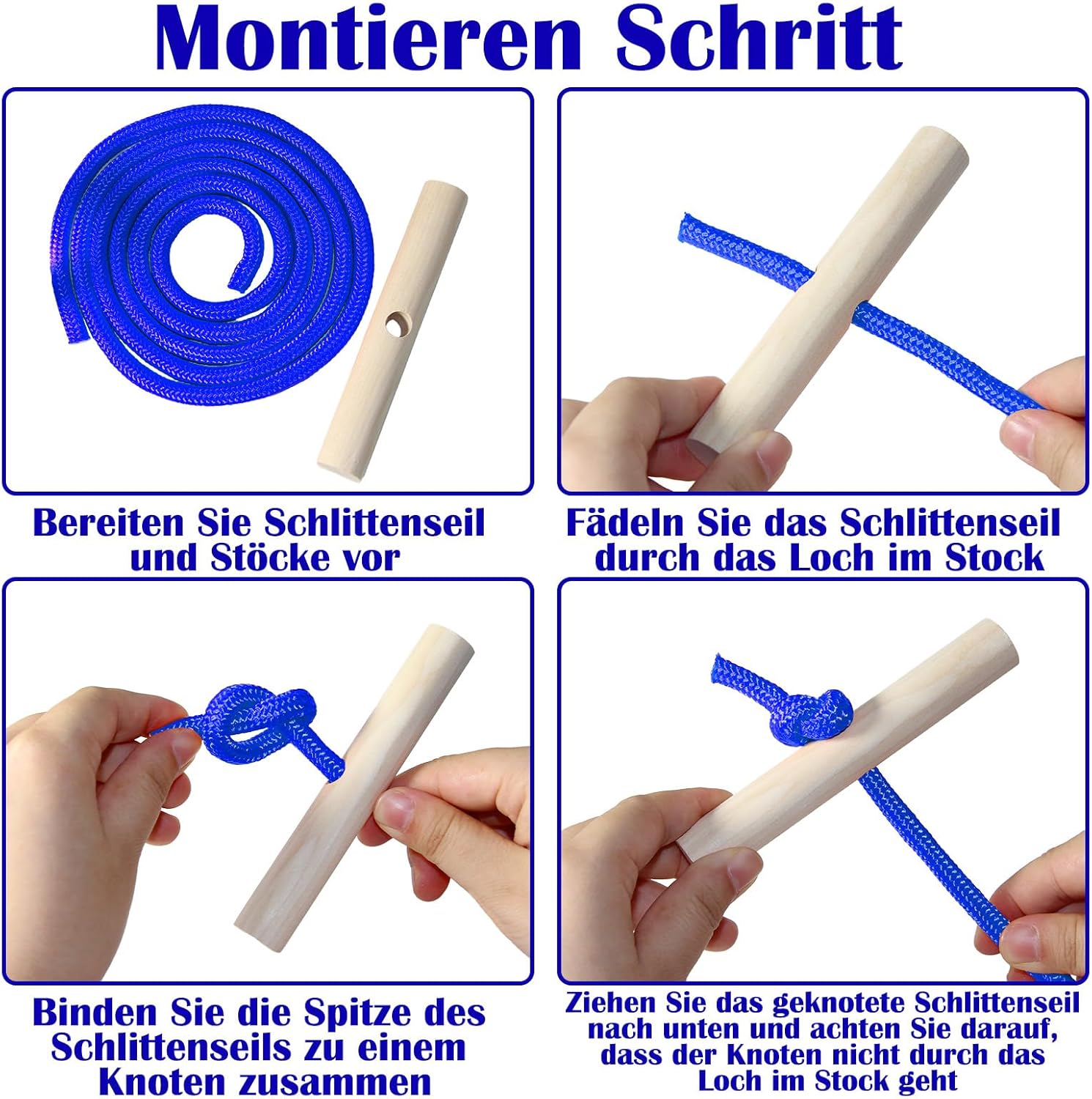 Montieren Schritt

Bereiten Sie Schlittenseil und Stöcke vor

Fädeln Sie das Schlittenseil durch das Loch im Stock

Binden Sie die Spitze des Schlittenseils zu einem Knoten zusammen

Ziehen Sie das geknotete Schlittenseil nach unten und achten Sie darauf, dass der Knoten nicht durch das Loch im Stock geht