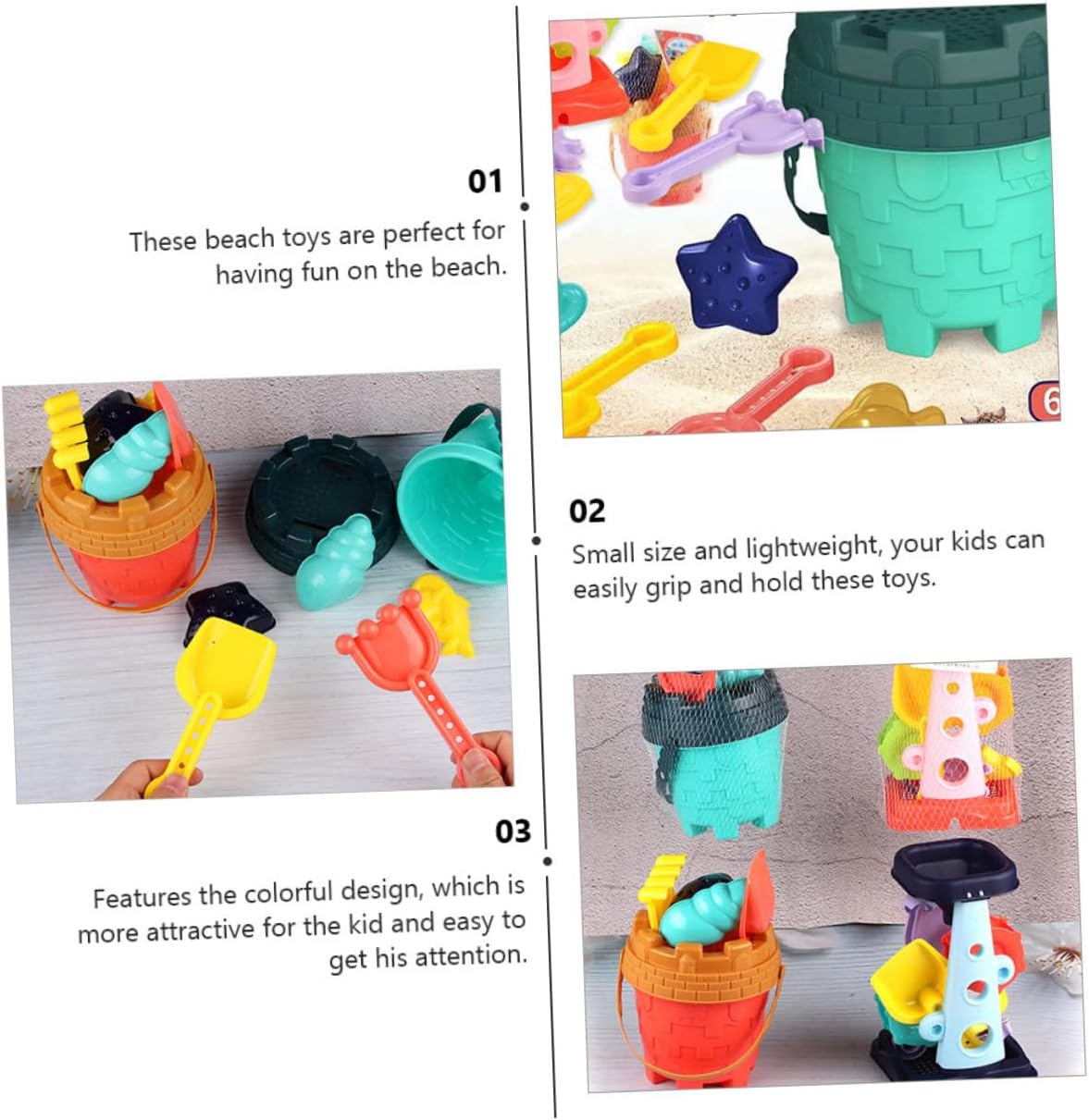 01

These beach toys are perfect for having fun on the beach.

6

02

Small size and lightweight, your kids can easily grip and hold these toys.

03

Features the colorful design, which is more attractive for the kid and easy to get his attention.