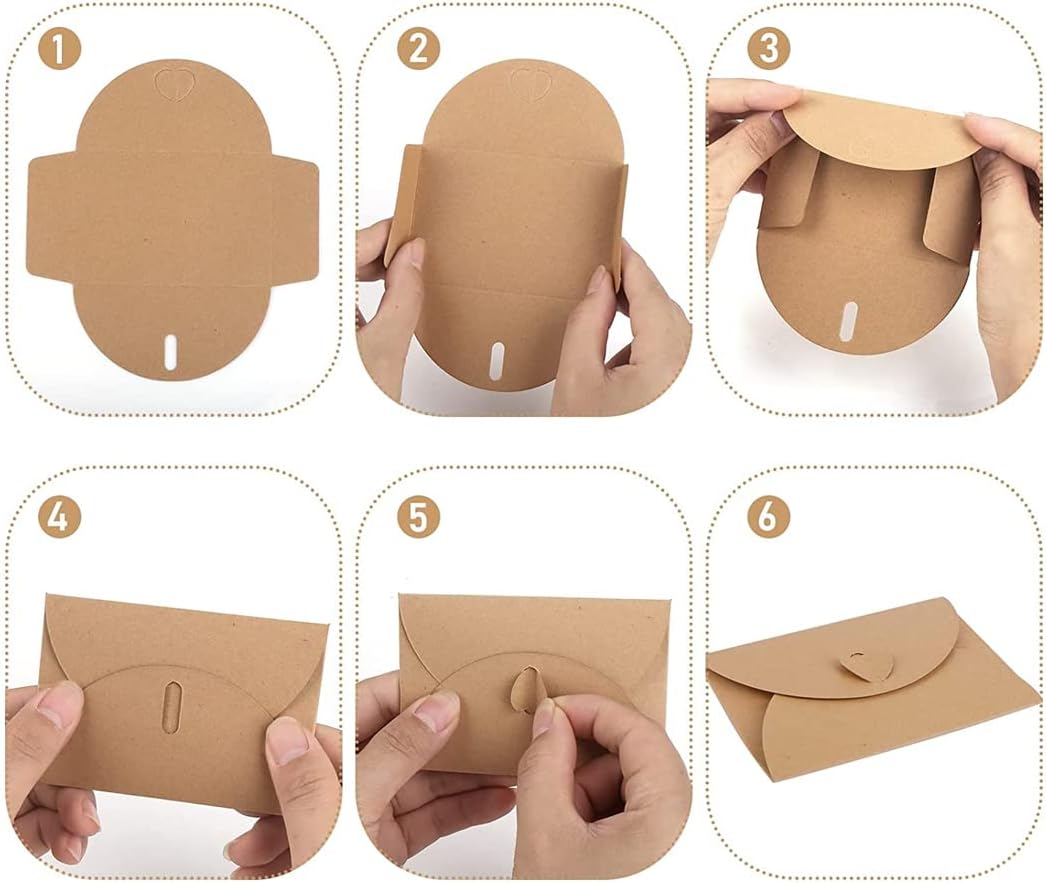 1

2

3

4

5

6