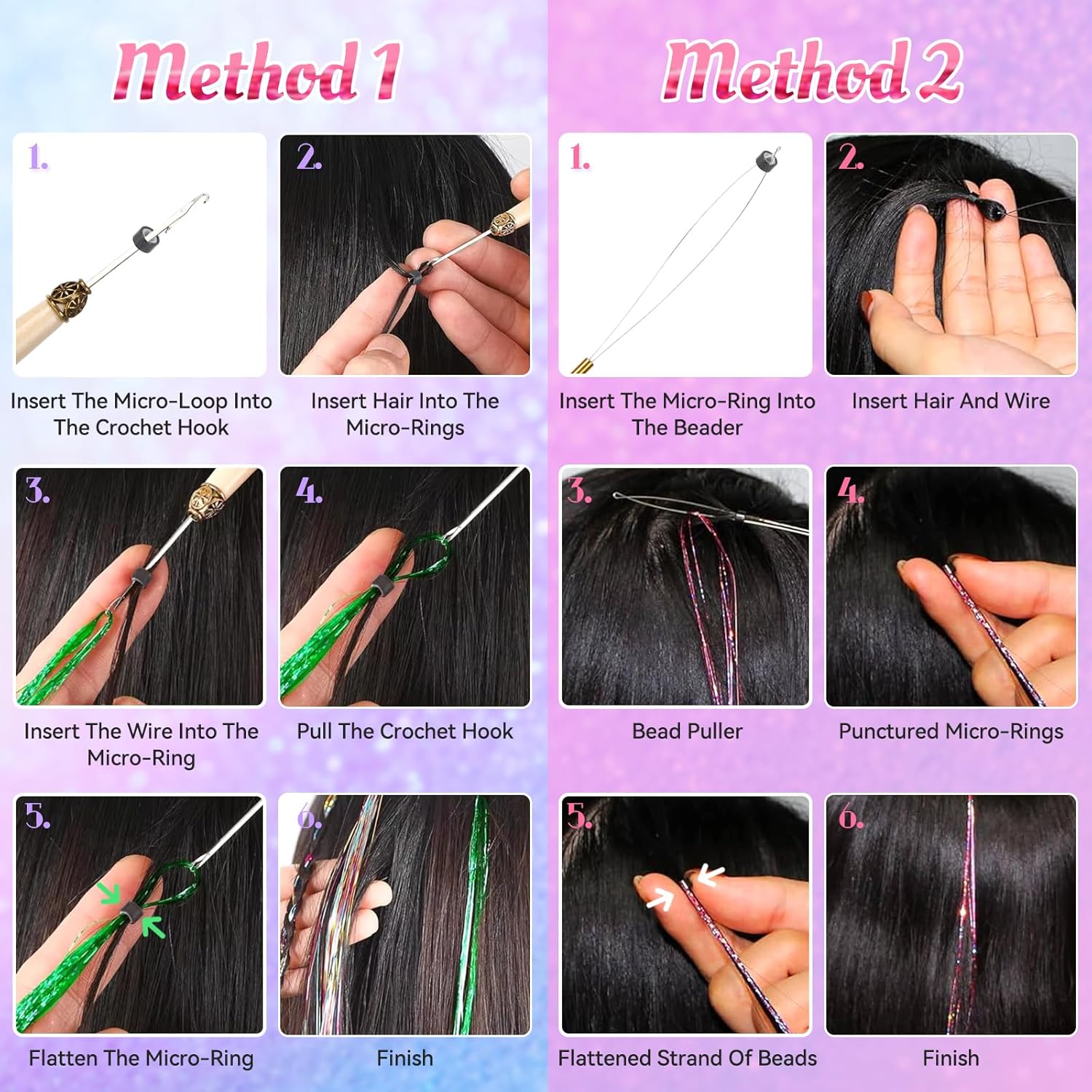 Method 1

1.
Insert The Micro-Loop Into The Crochet Hook

2.
Insert Hair Into The Micro-Rings

3.
Insert The Wire Into The Micro-Ring

4.
Pull The Crochet Hook

5.
Flatten The Micro-Ring

6.
Finish

Method 2

1.
Insert The Micro-Ring Into The Beader

2.
Insert Hair And Wire

3.
Bead Puller

4.
Punctured Micro-Rings

5.
Flattened Strand Of Beads

6.
Finish