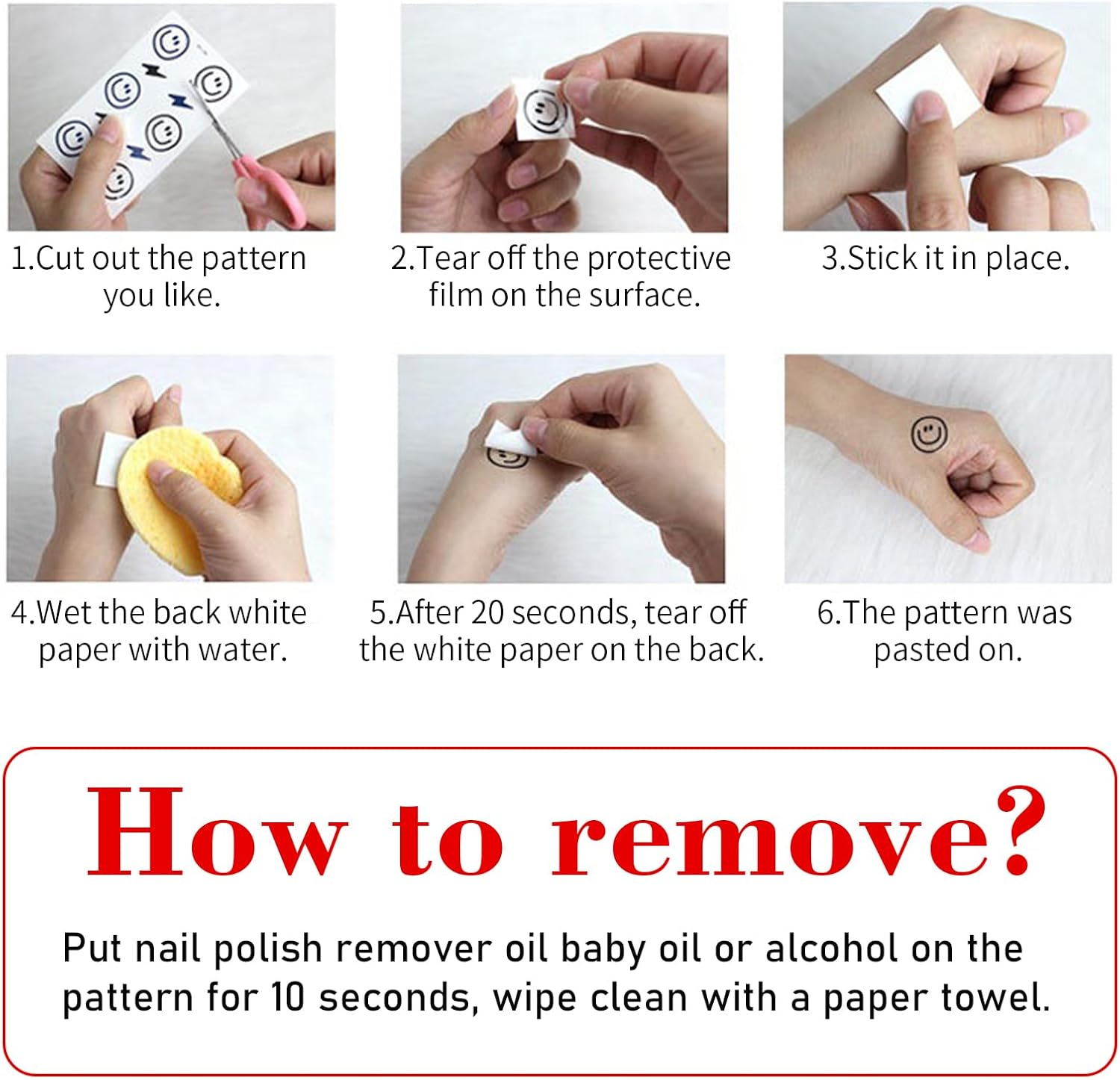 1.Cut out the pattern you like.

2.Tear off the protective film on the surface.

3.Stick it in place.

4.Wet the back white paper with water.

5.After 20 seconds, tear off the white paper on the back.

6.The pattern was pasted on.

How to remove?

Put nail polish remover oil baby oil or alcohol on the pattern for 10 seconds, wipe clean with a paper towel.