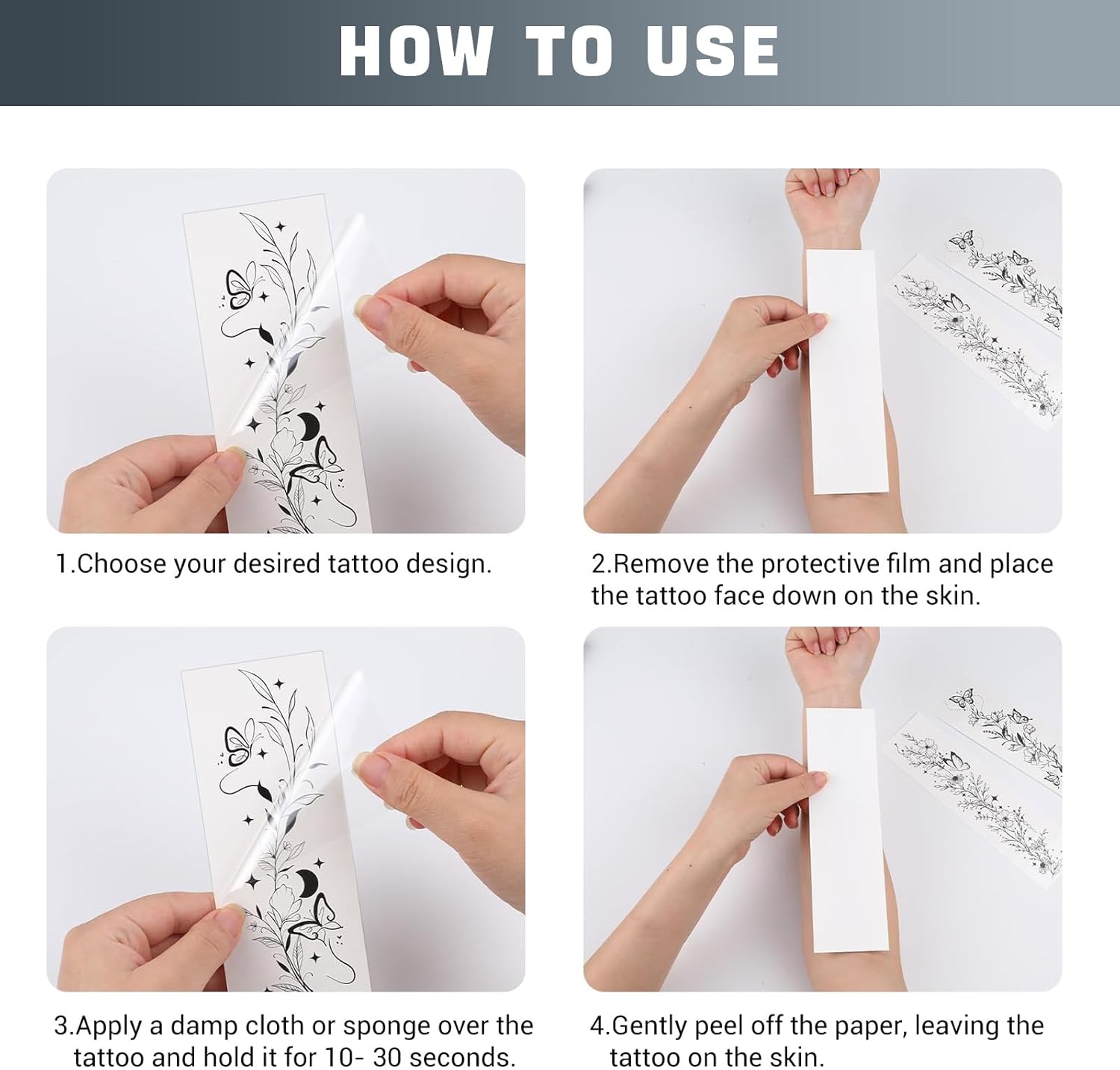 HOW TO USE

1.Choose your desired tattoo design.

2.Remove the protective film and place the tattoo face down on the skin.

3.Apply a damp cloth or sponge over the tattoo and hold it for 10- 30 seconds.

4.Gently peel off the paper, leaving the tattoo on the skin.