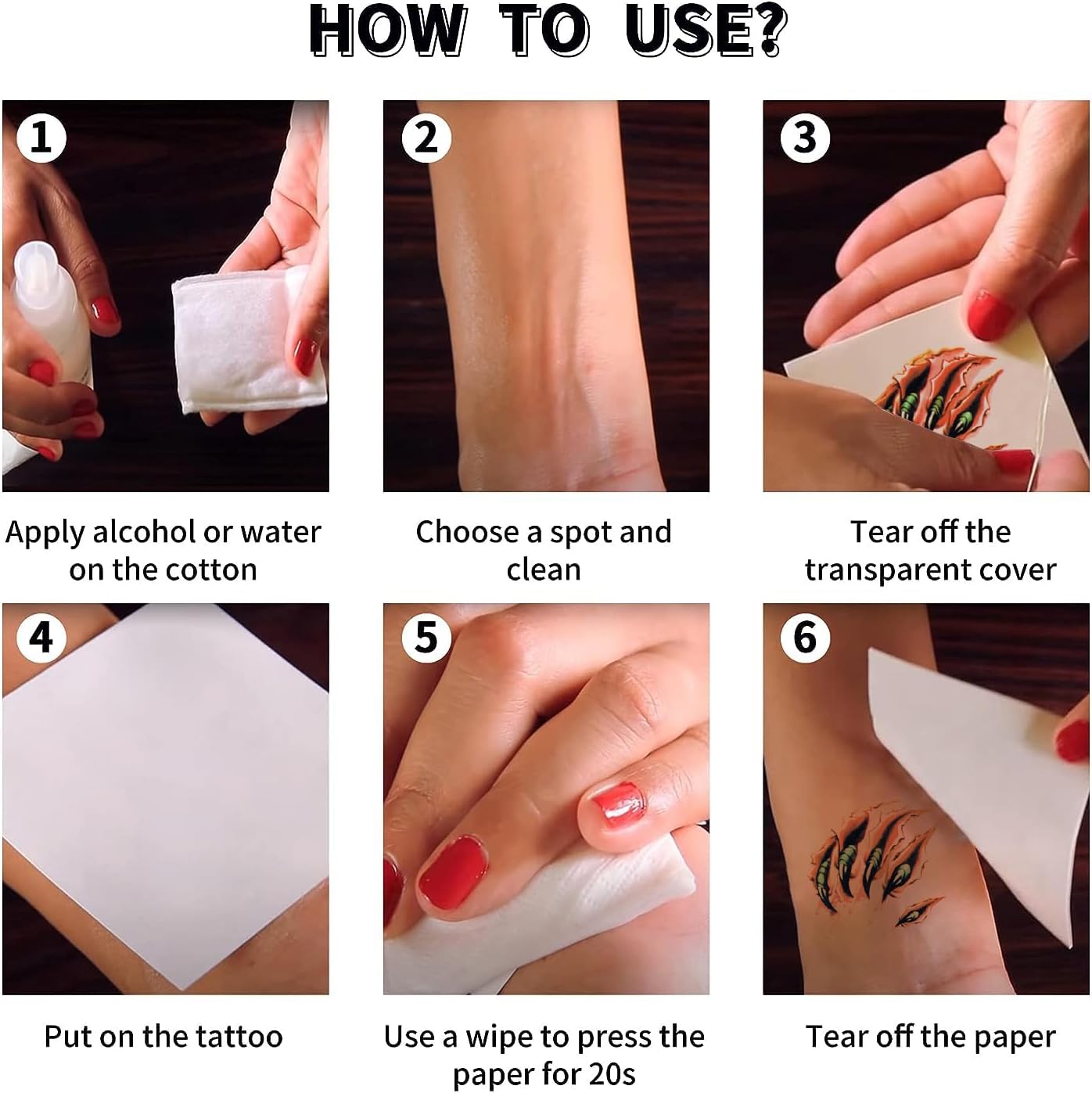 HOW TO USE?

1

Apply alcohol or water on the cotton

2

Choose a spot and clean

3

Tear off the transparent cover

4

Put on the tattoo

5

Use a wipe to press the paper for 20s

6

Tear off the paper