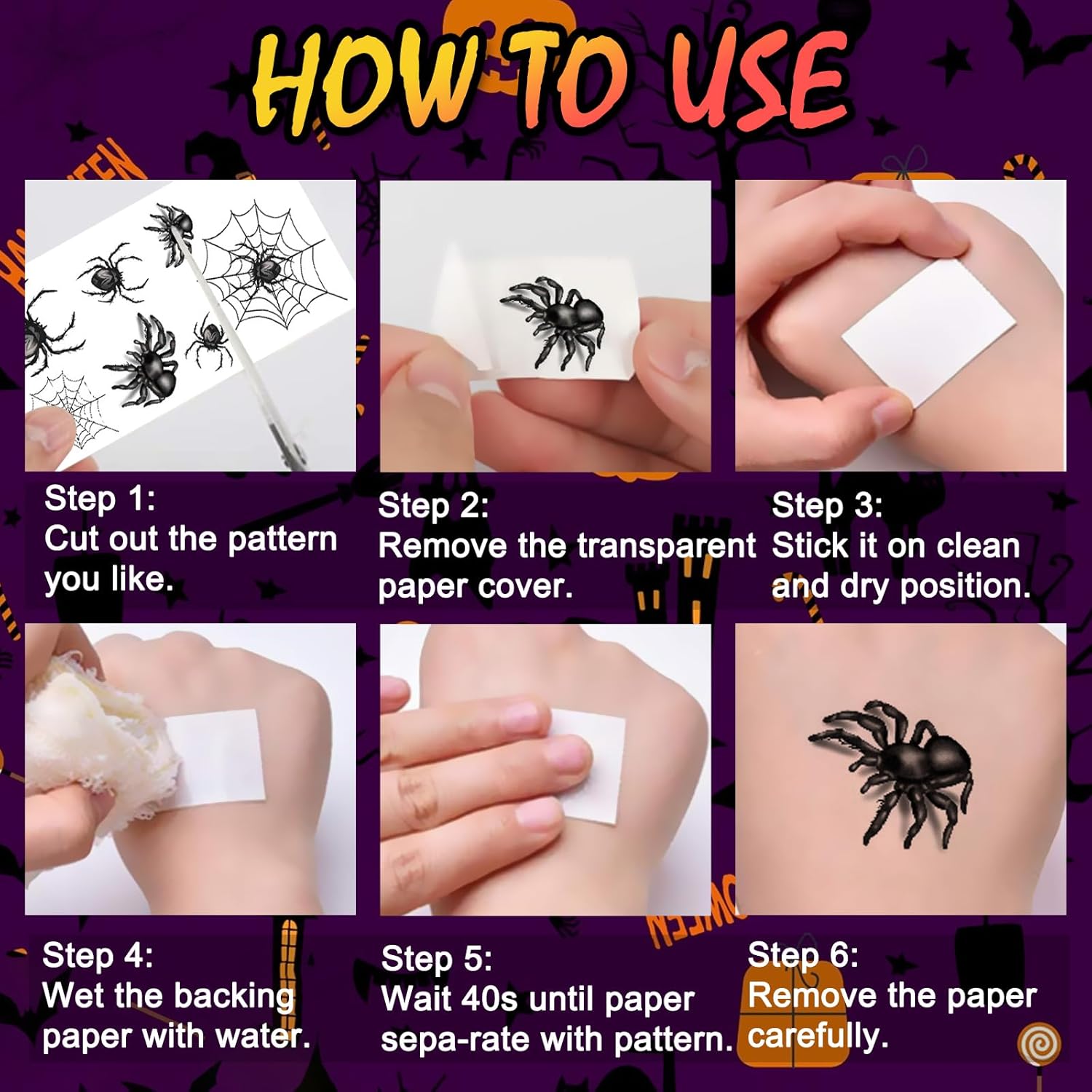 HOW TO USE

Step 1:
Cut out the pattern you like.

Step 2:
Remove the transparent paper cover.

Step 3:
Stick it on clean and dry position.

Step 4:
Wet the backing paper with water.

Step 5:
Wait 40s until paper sepa-rate with pattern.

Step 6:
Remove the paper carefully.