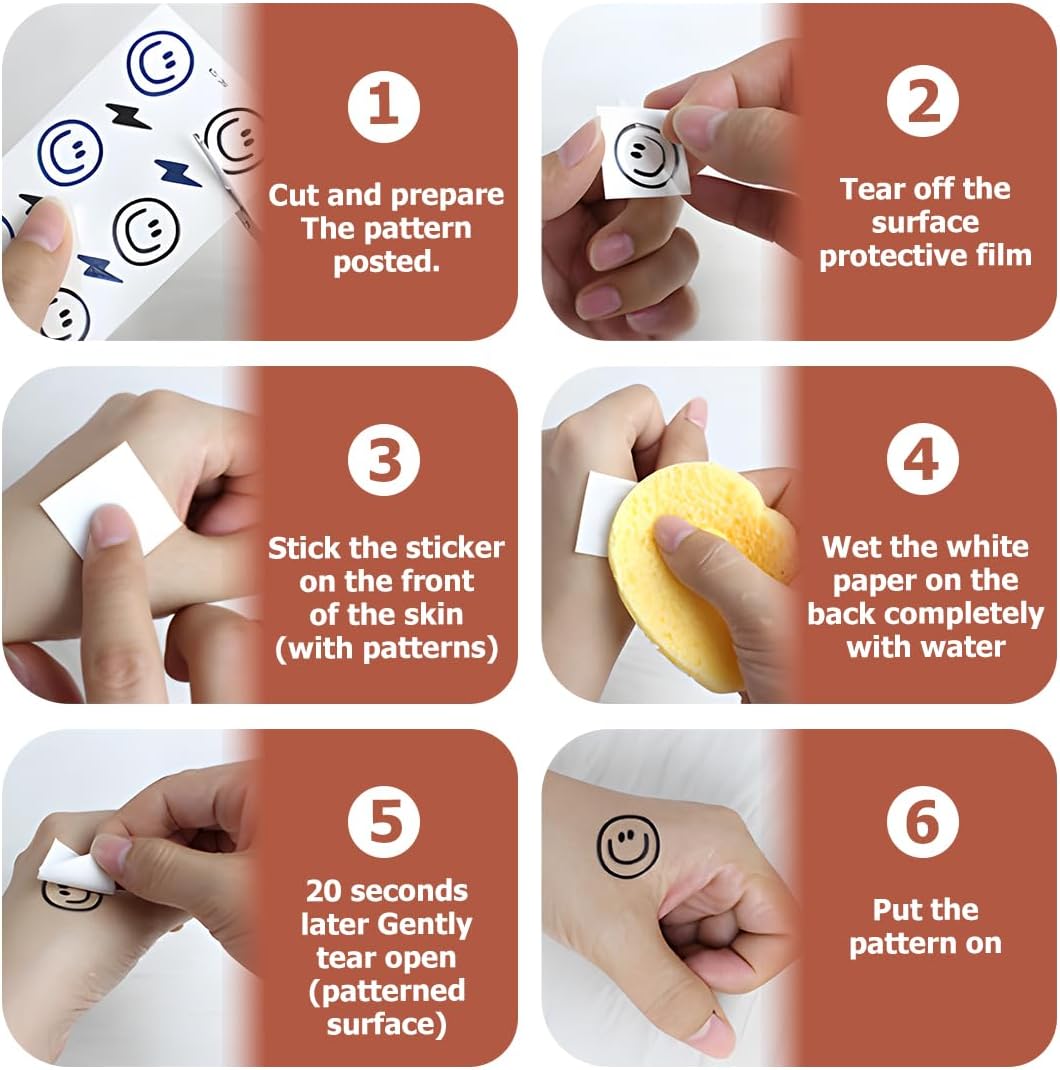 1
Cut and prepare The pattern posted.

2
Tear off the surface protective film

3
Stick the sticker on the front of the skin (with patterns)

4
Wet the white paper on the back completely with water

5
20 seconds later Gently tear open (patterned surface)

6
Put the pattern on