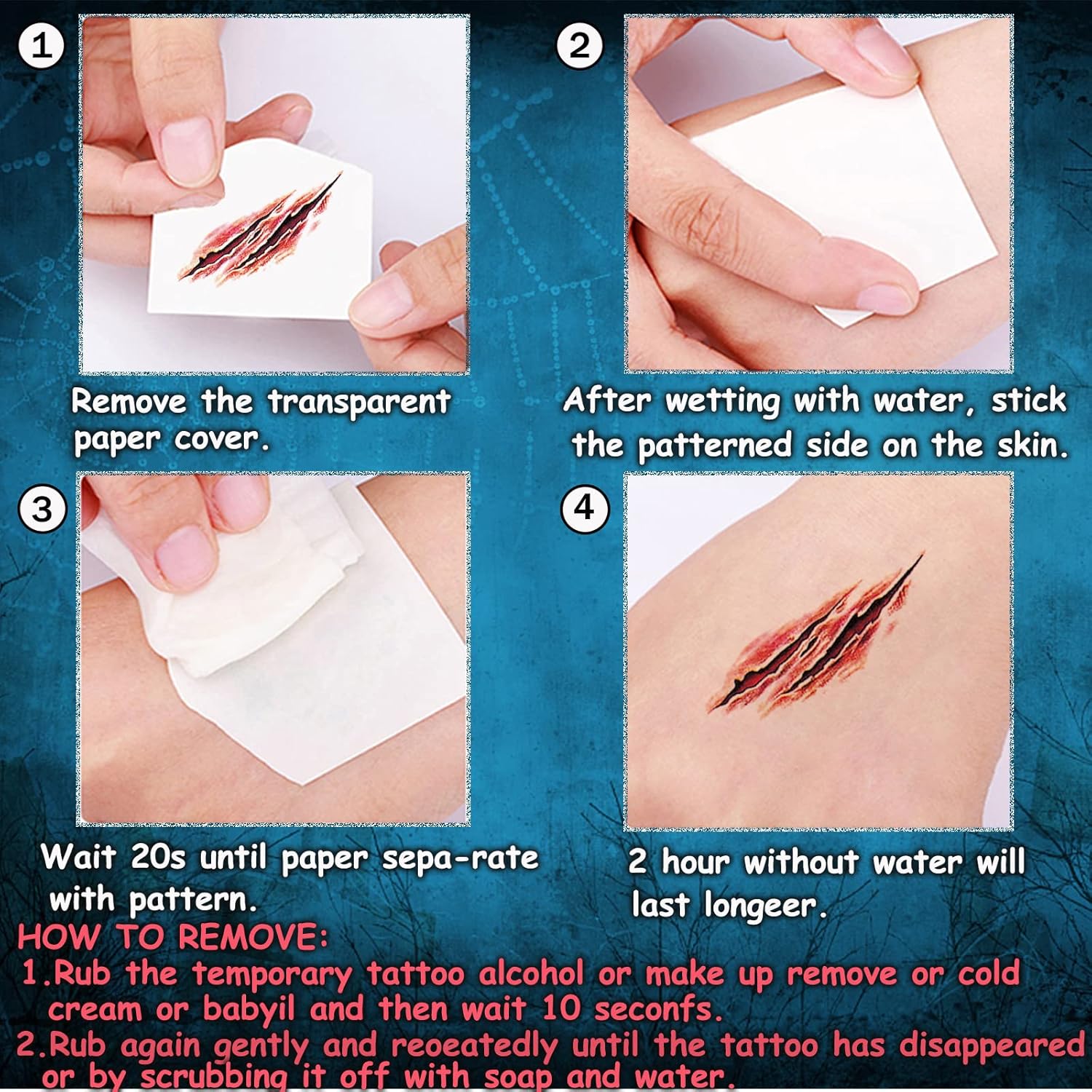 1

Remove the transparent paper cover.

2

After wetting with water, stick the patterned side on the skin.

3

Wait 20s until paper sepa-rate with pattern.

4

2 hour without water will last longeer.

HOW TO REMOVE:

1.Rub the temporary tattoo alcohol or make up remove or cold cream or babyil and then wait 10 seconfs.

2.Rub again gently and reoeatedly until the tattoo has disappeared or by scrubbing it off with soap and water.