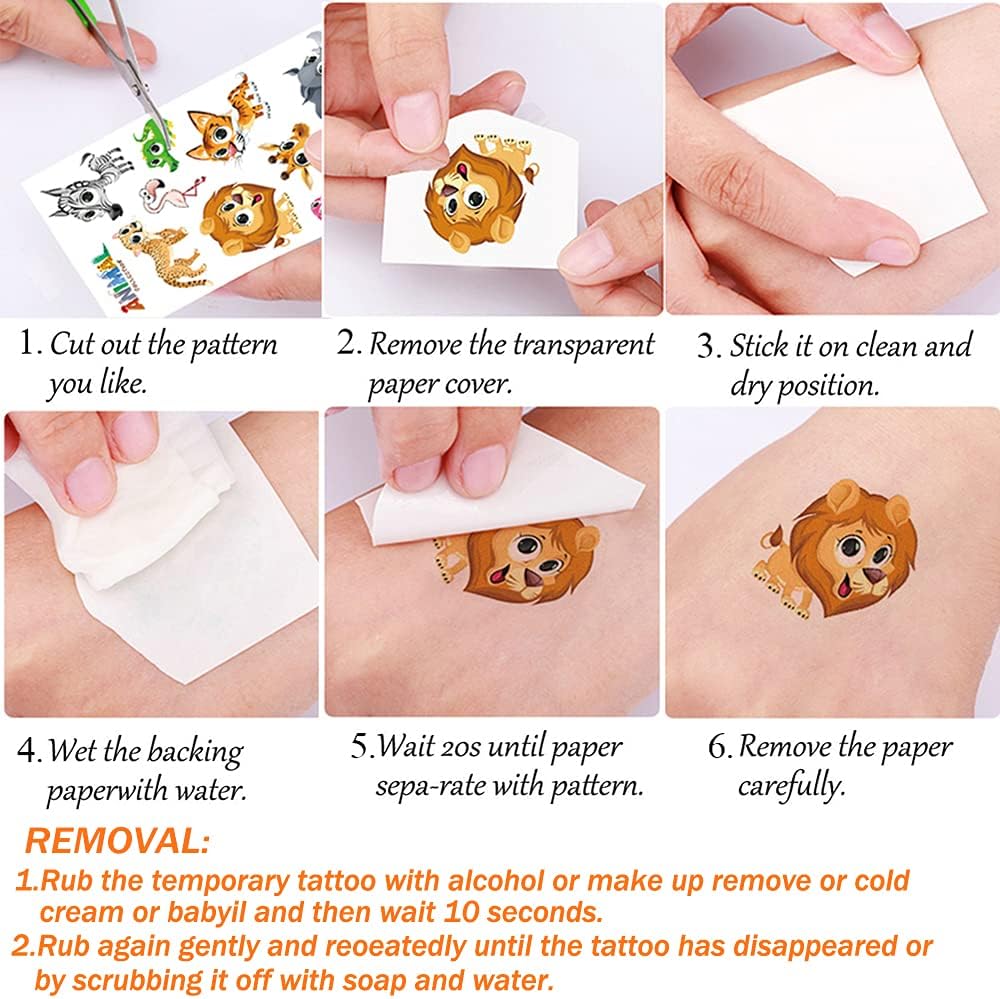 ANIMAL

1. Cut out the pattern you like.

2. Remove the transparent paper cover.

3. Stick it on clean and dry position.

4. Wet the backing paperwith water.

5.Wait 20s until paper sepa-rate with pattern.

6. Remove the paper carefully.

REMOVAL:

1.Rub the temporary tattoo with alcohol or make up remove or cold cream or babyil and then wait 10 seconds.

2.Rub again gently and reoeatedly until the tattoo has disappeared or by scrubbing it off with soap and water.