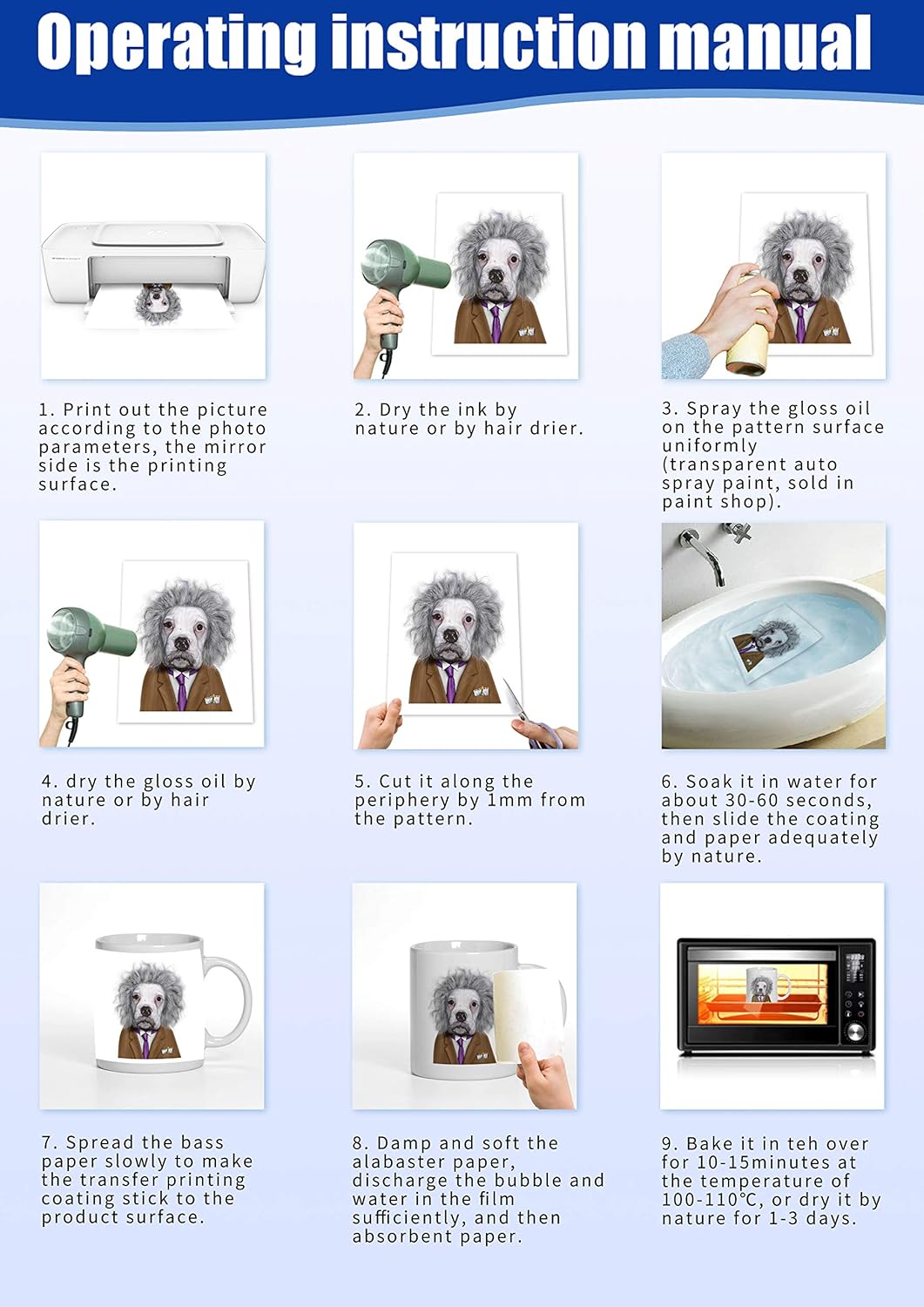 Operating instruction manual

1. Print out the picture according to the photo parameters, the mirror side is the printing surface.

2. Dry the ink by nature or by hair drier.

3. Spray the gloss oil on the pattern surface uniformly (transparent auto spray paint, sold in paint shop).

4. dry the gloss oil by nature or by hair drier.

5. Cut it along the periphery by 1mm from the pattern.

6. Soak it in water for about 30-60 seconds, then slide the coating and paper adequately by nature.

7. Spread the bass paper slowly to make the transfer printing coating stick to the product surface.

8. Damp and soft the alabaster paper, discharge the bubble and water in the film sufficiently, and then absorbent paper.

9. Bake it in teh over for 10-15minutes at the temperature of 100-110°C, or dry it by nature for 1-3 days.