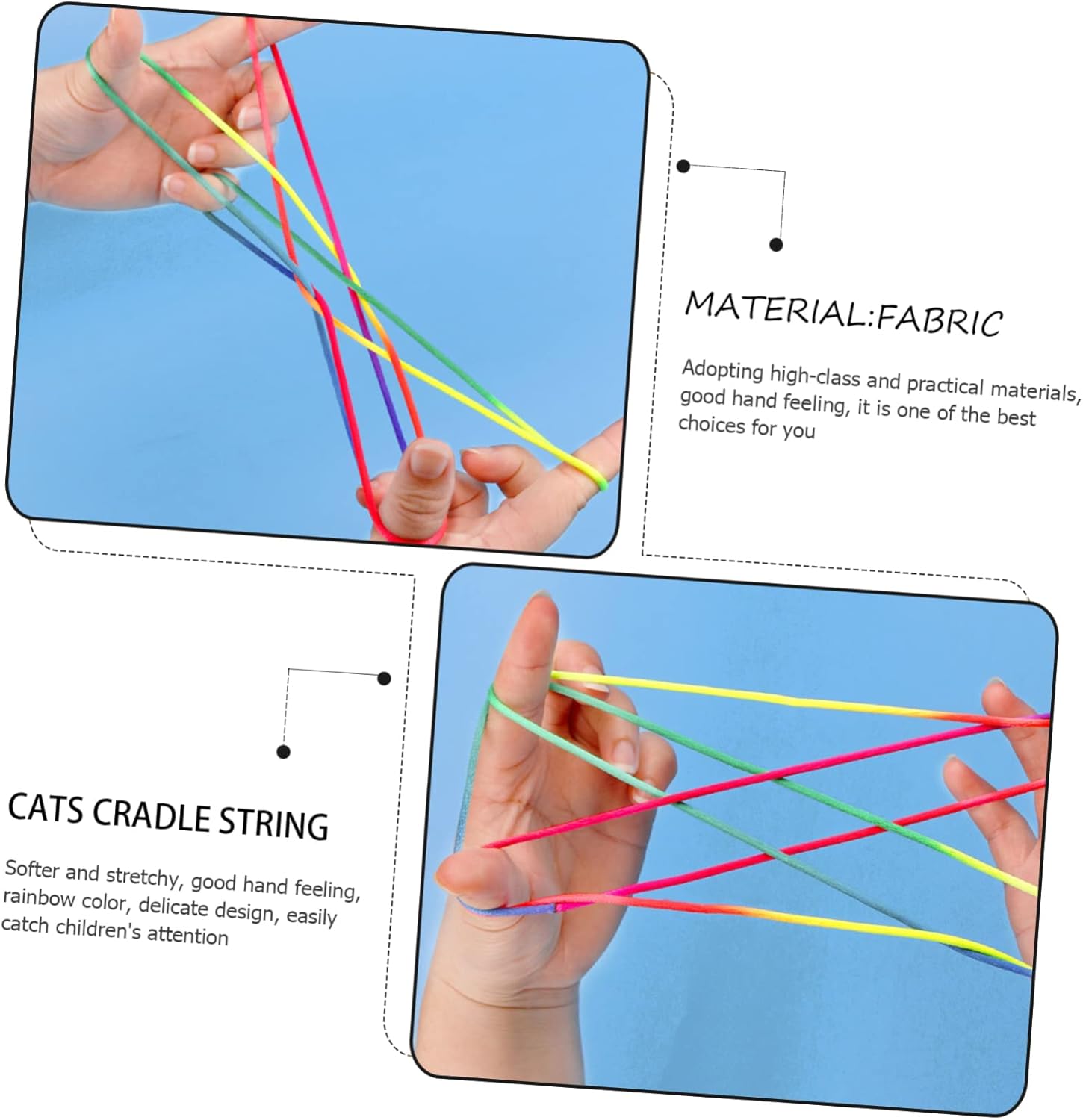 MATERIAL:FABRIC

Adopting high-class and practical materials, good hand feeling, it is one of the best choices for you

CATS CRADLE STRING

Softer and stretchy, good hand feeling, rainbow color, delicate design, easily catch children's attention