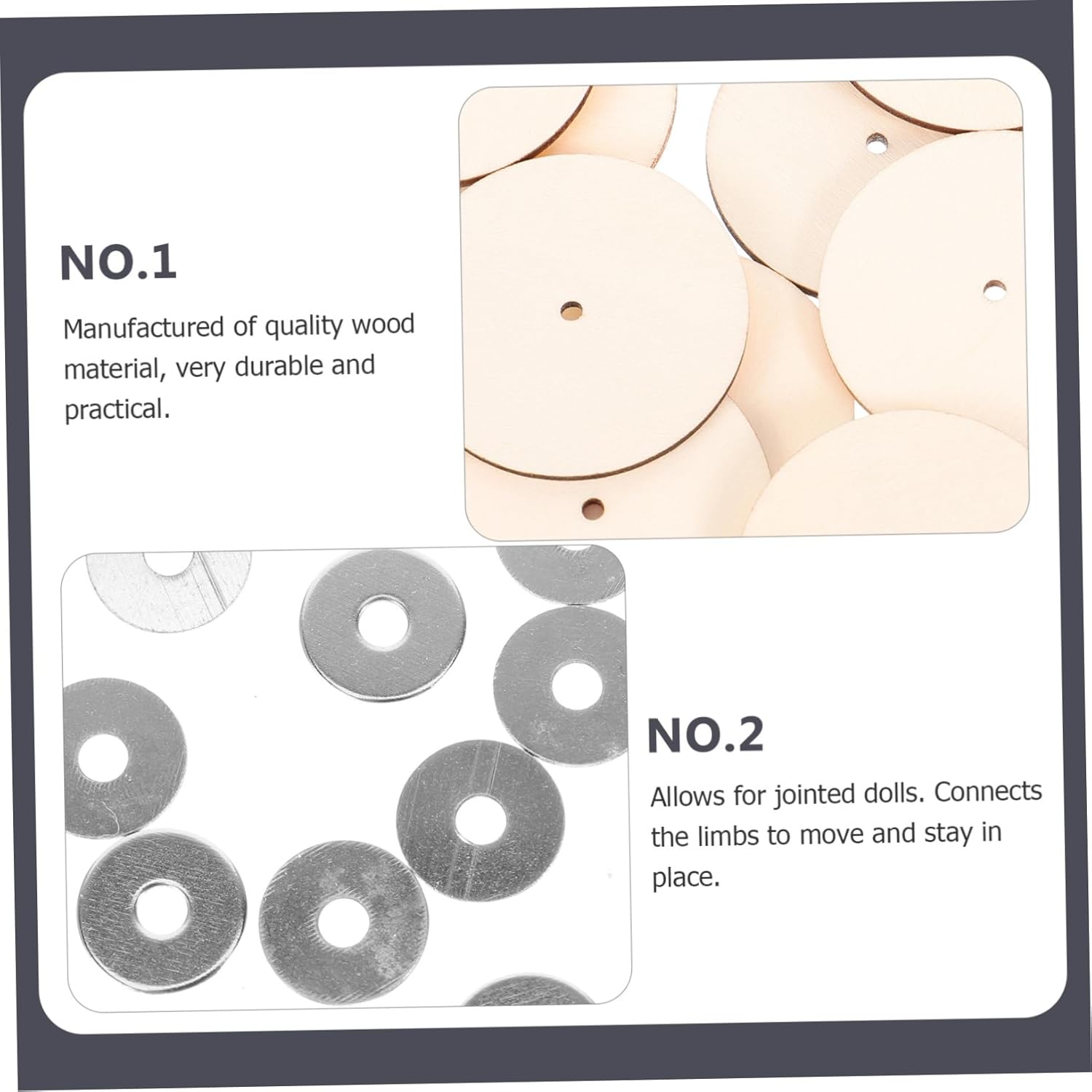 NO.1

Manufactured of quality wood material, very durable and practical.

NO.2

Allows for jointed dolls. Connects the limbs to move and stay in place.