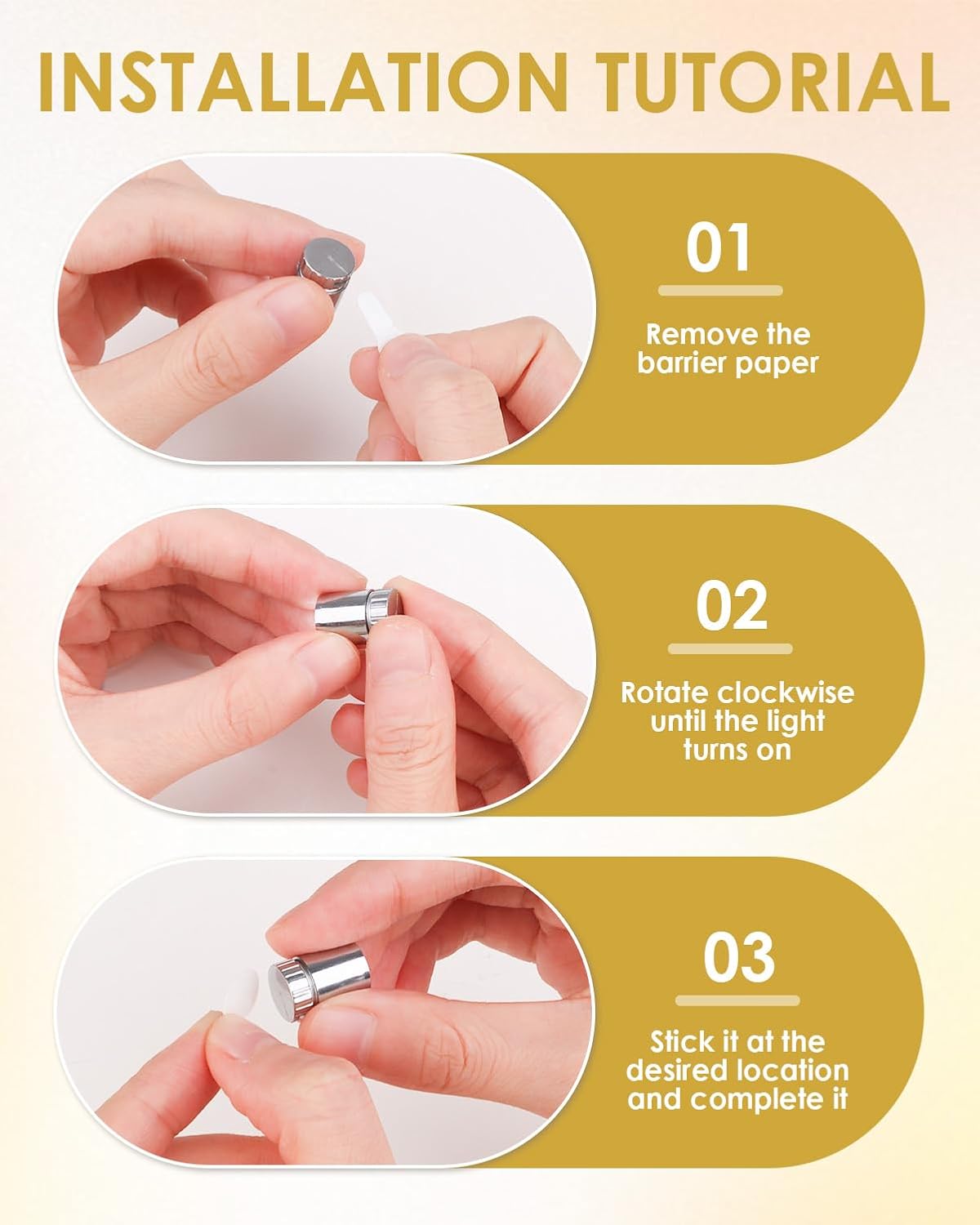 INSTALLATION TUTORIAL

01

Remove the barrier paper

02

Rotate clockwise until the light turns on

03

Stick it at the desired location and complete it