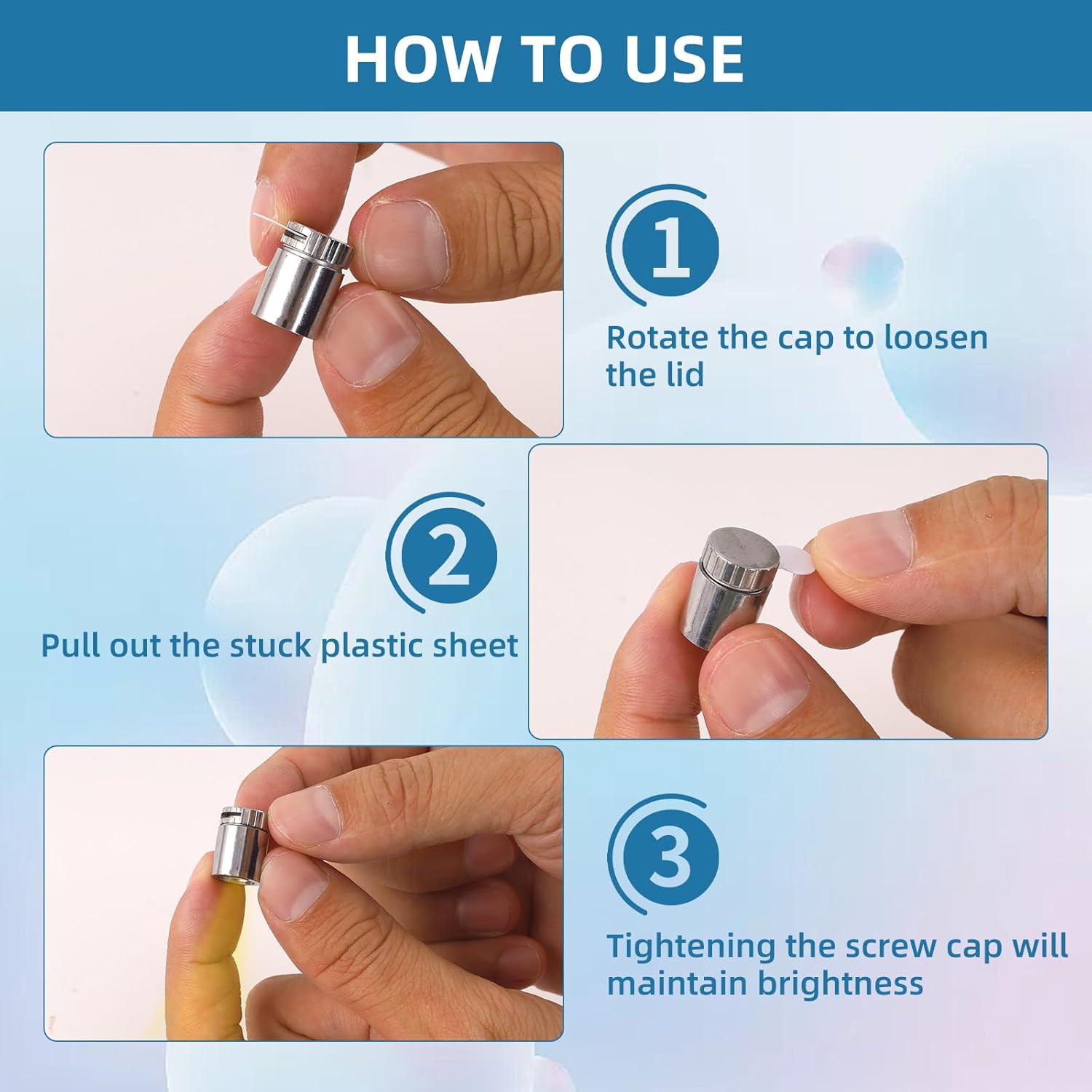 HOW TO USE

1

Rotate the cap to loosen the lid

2

Pull out the stuck plastic sheet

3

Tightening the screw cap will maintain brightness