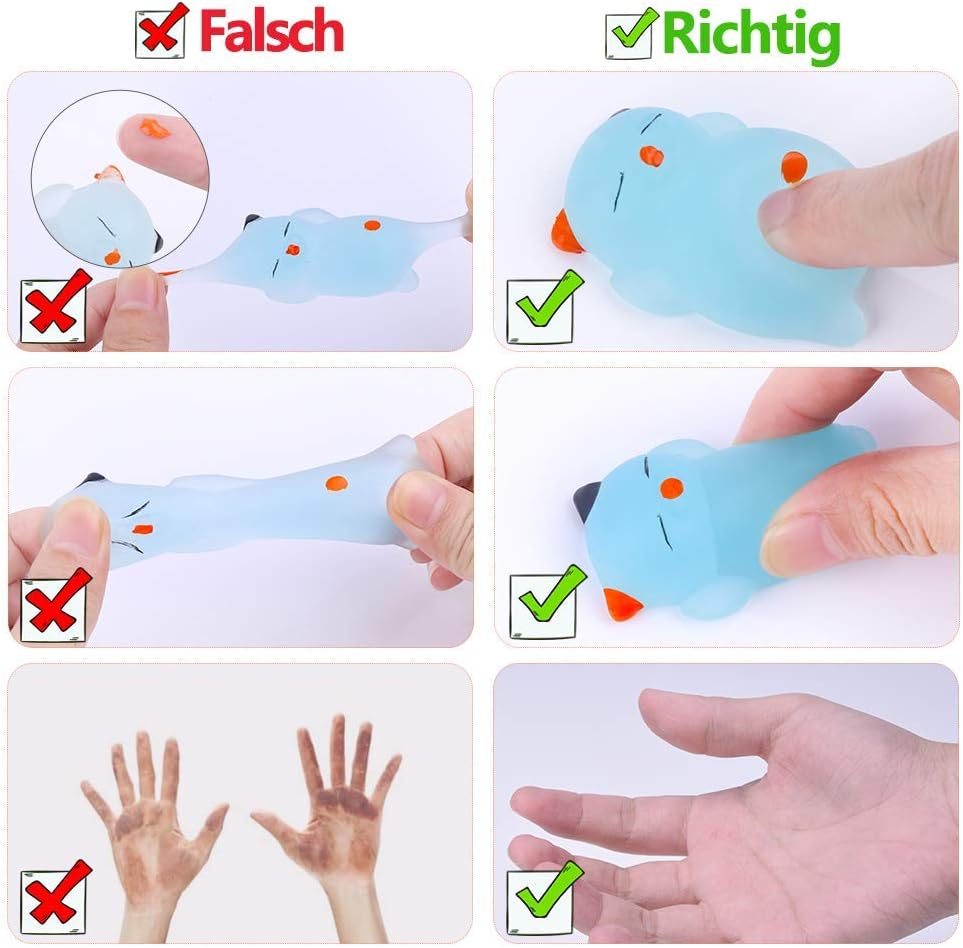 Falsch

Richtig