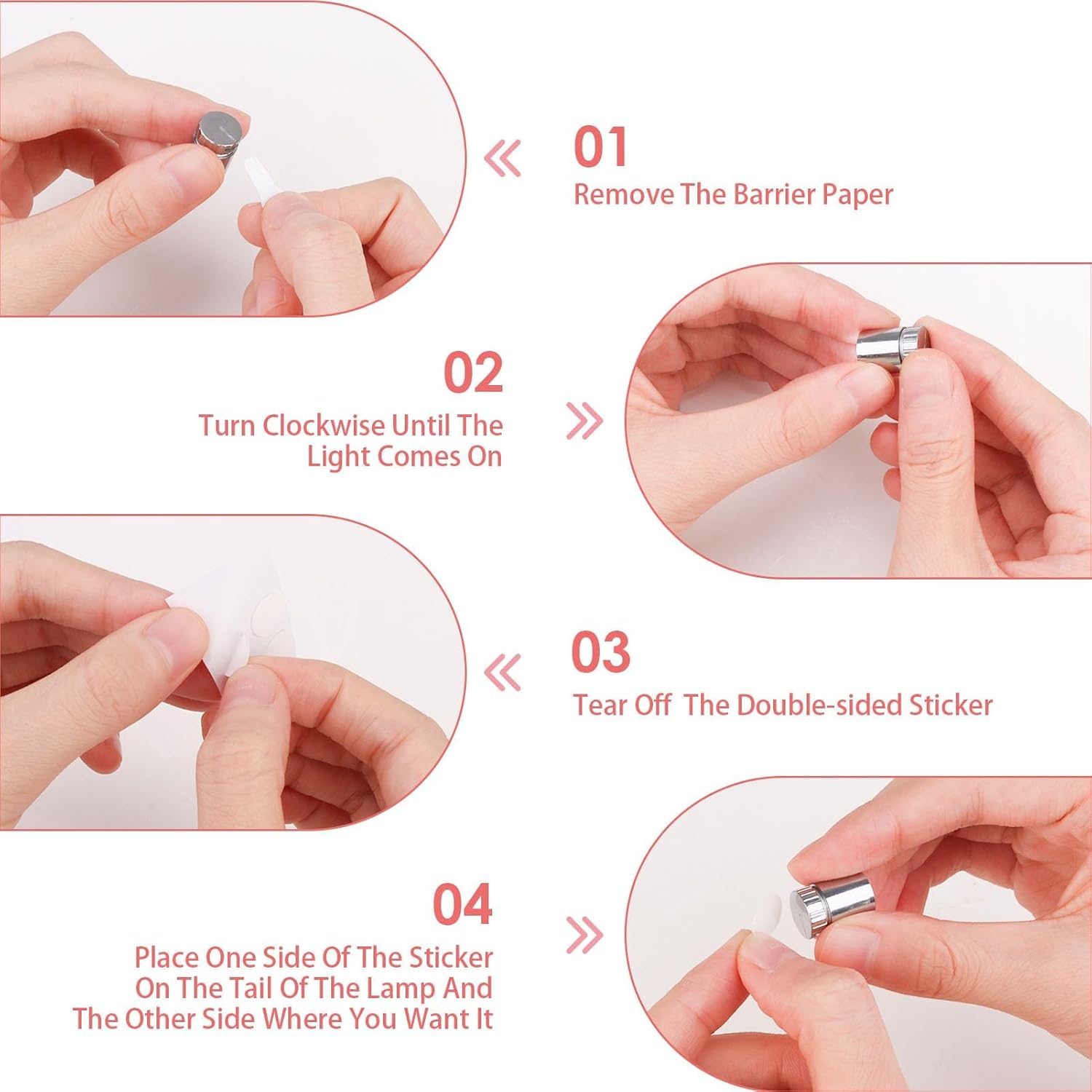 01
Remove The Barrier Paper

02
Turn Clockwise Until The Light Comes On

03
Tear Off  The Double-sided Sticker

04
Place One Side Of The Sticker On The Tail Of The Lamp And The Other Side Where You Want It