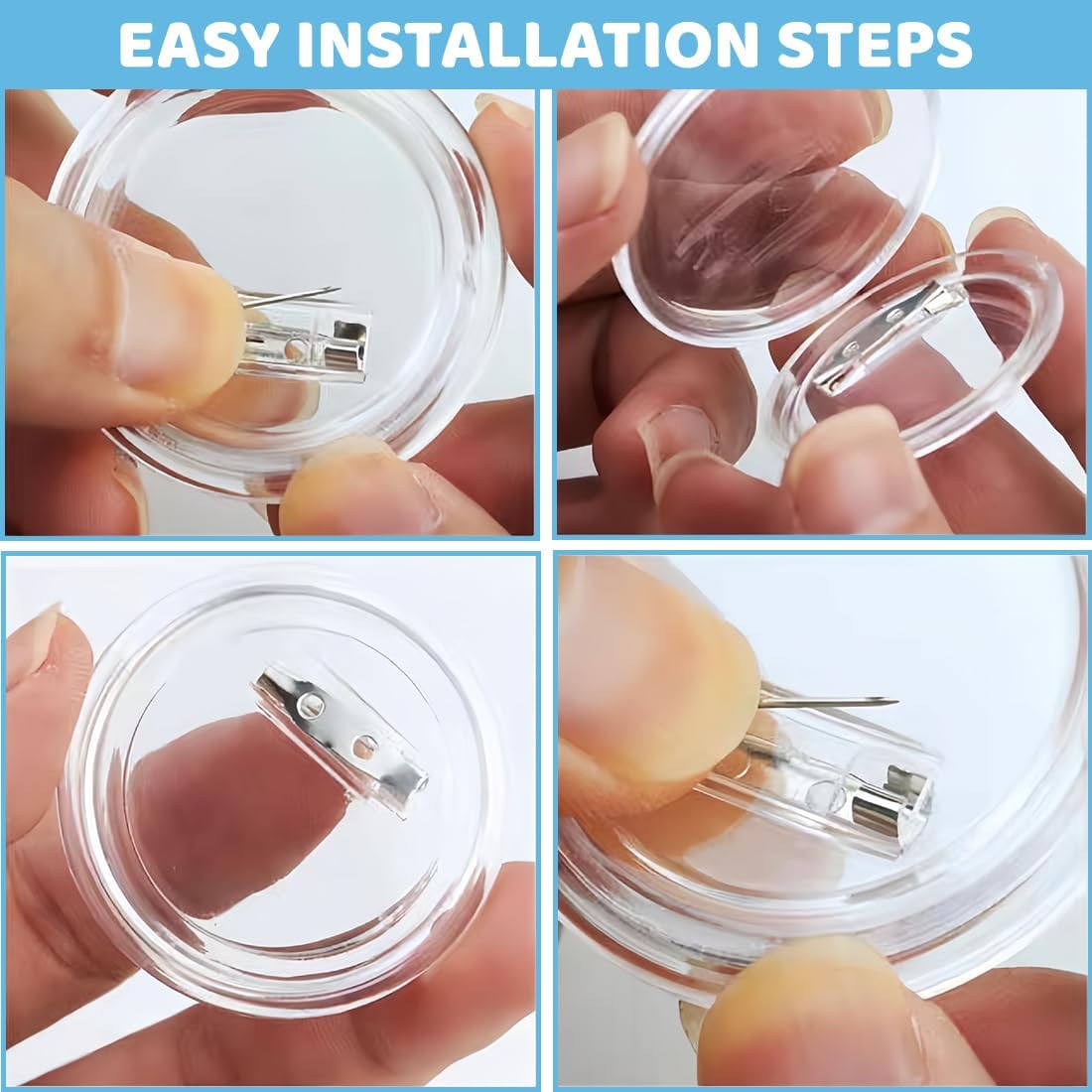 EASY INSTALLATION STEPS