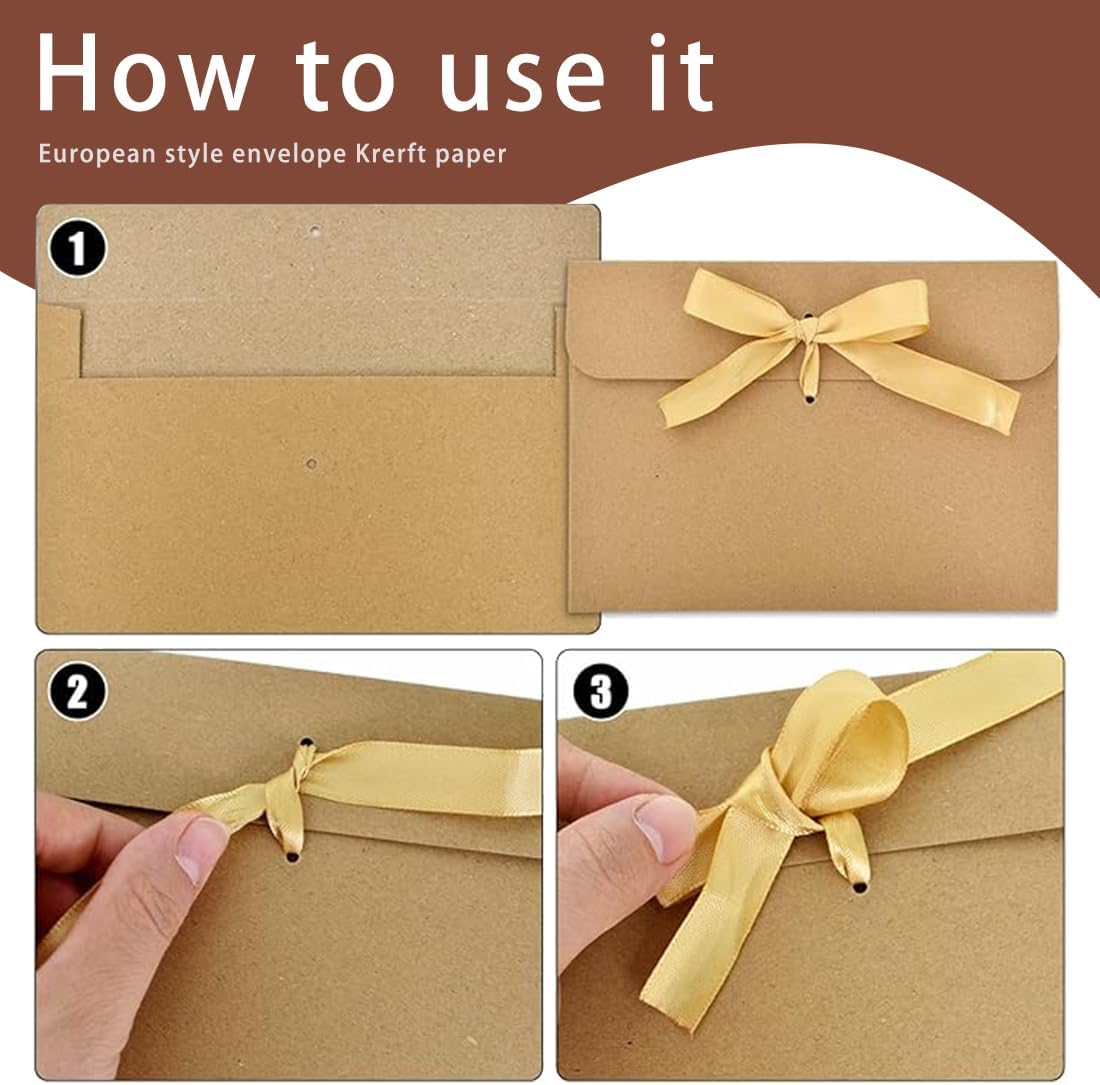 How to use it

European style envelope Krerft paper

1

2

3