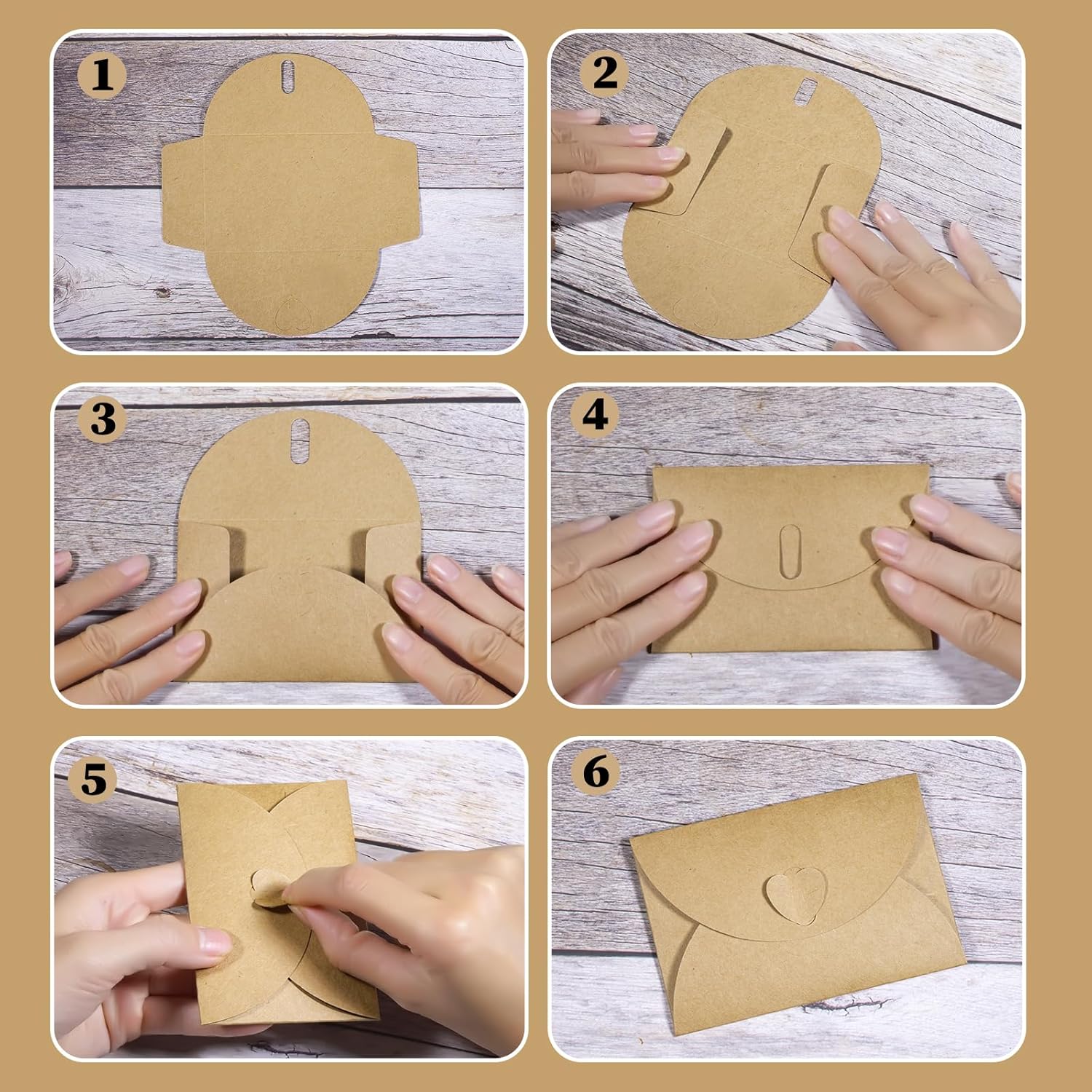 1

2

3

4

5

6