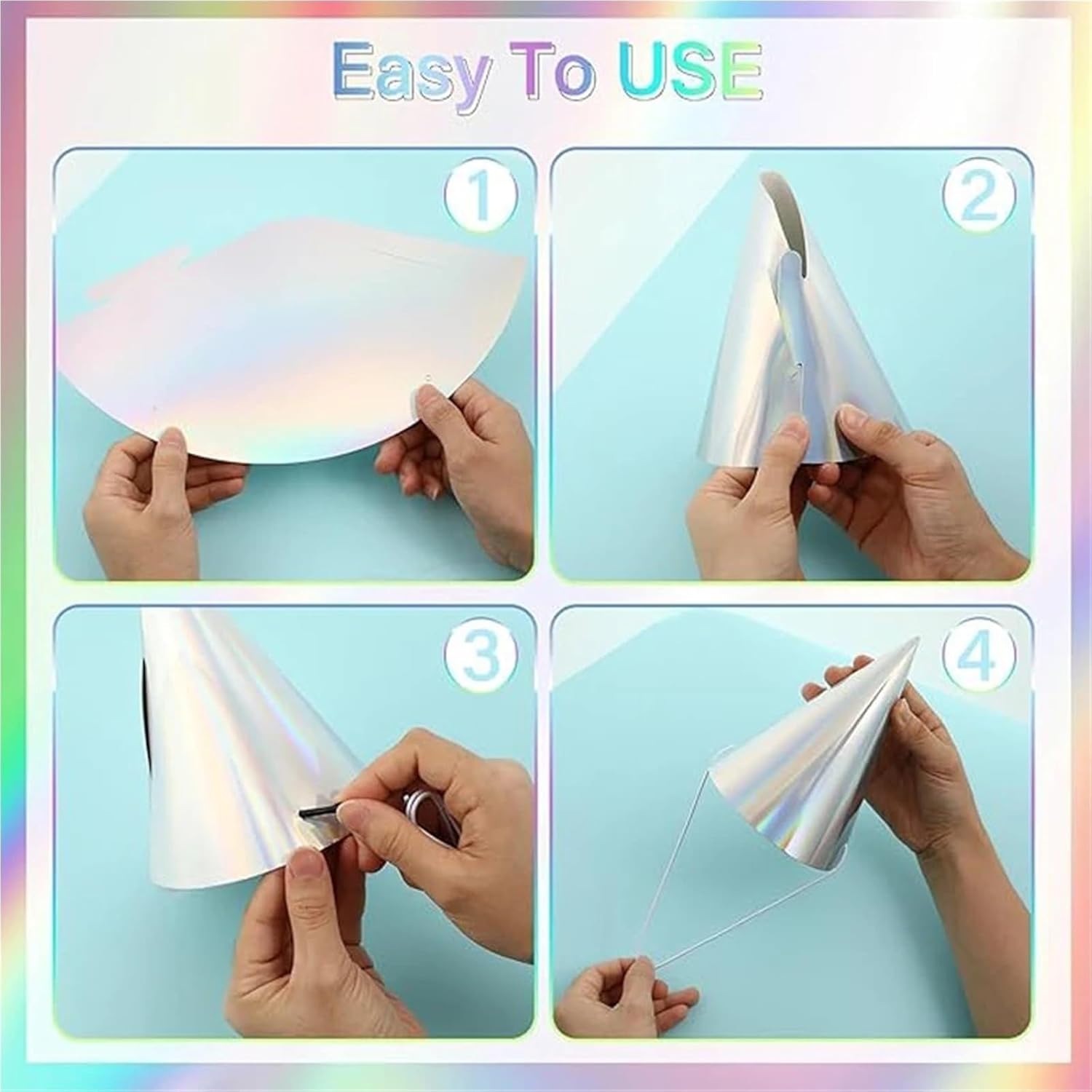 Easy To USE

1

2

3

4