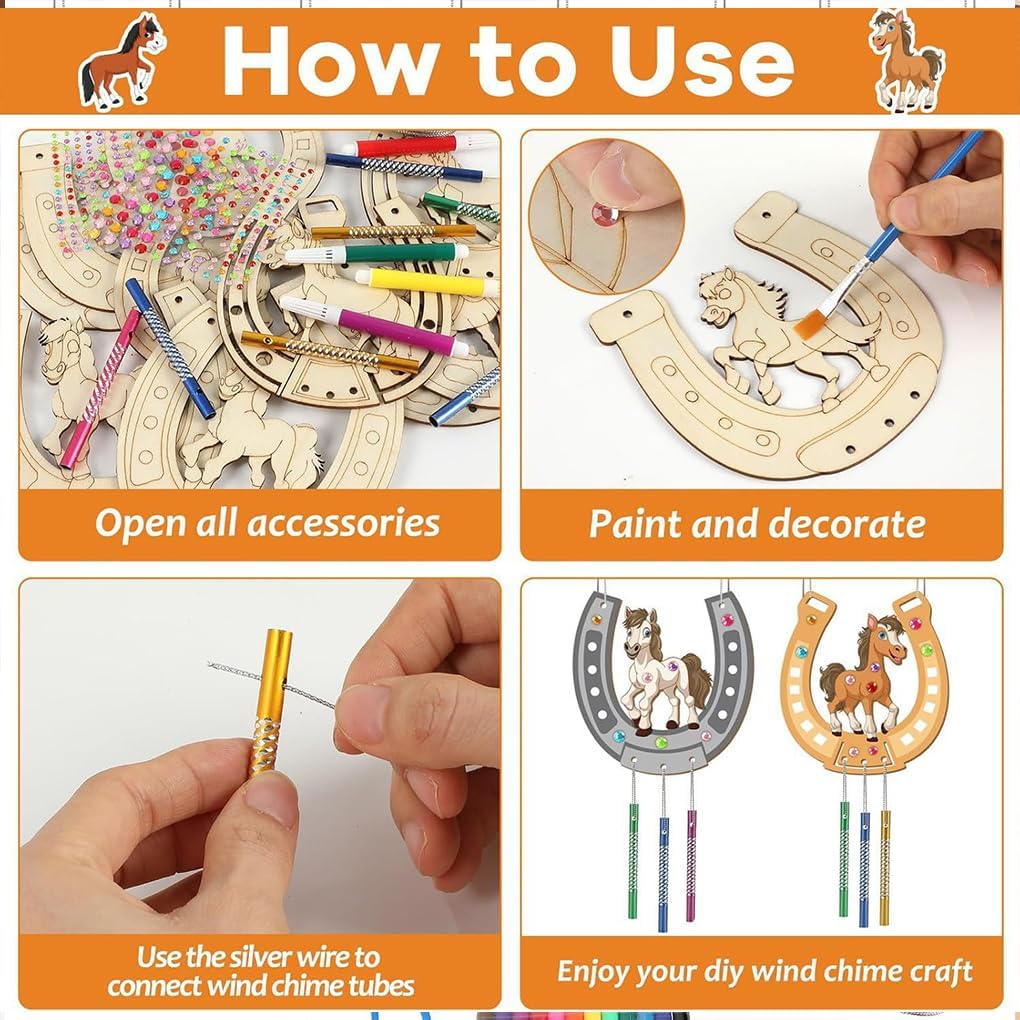 How to Use

Open all accessories

Paint and decorate

Use the silver wire to connect wind chime tubes

Enjoy your diy wind chime craft