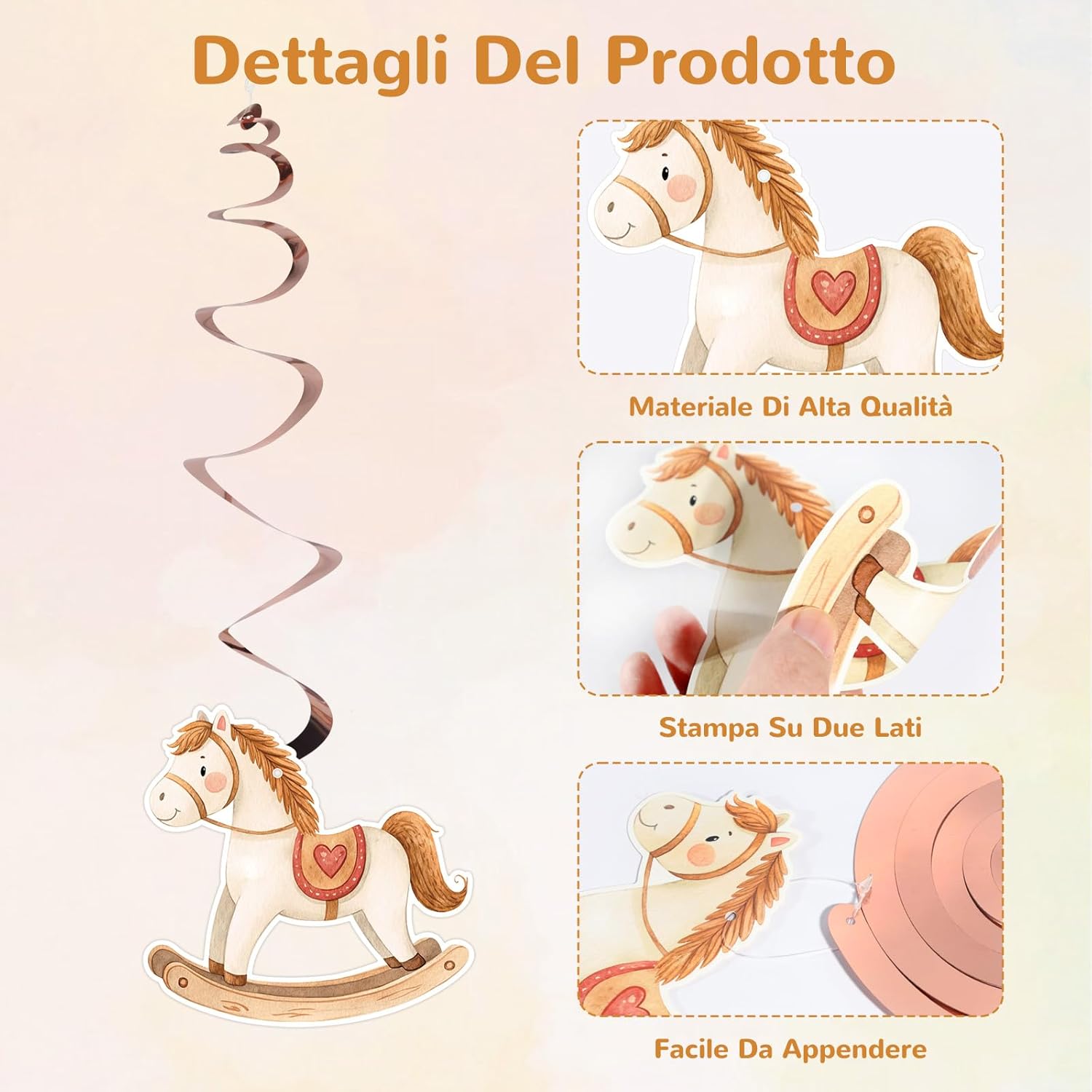 Dettagli Del Prodotto

Materiale Di Alta Qualità

Stampa Su Due Lati

Facile Da Appendere